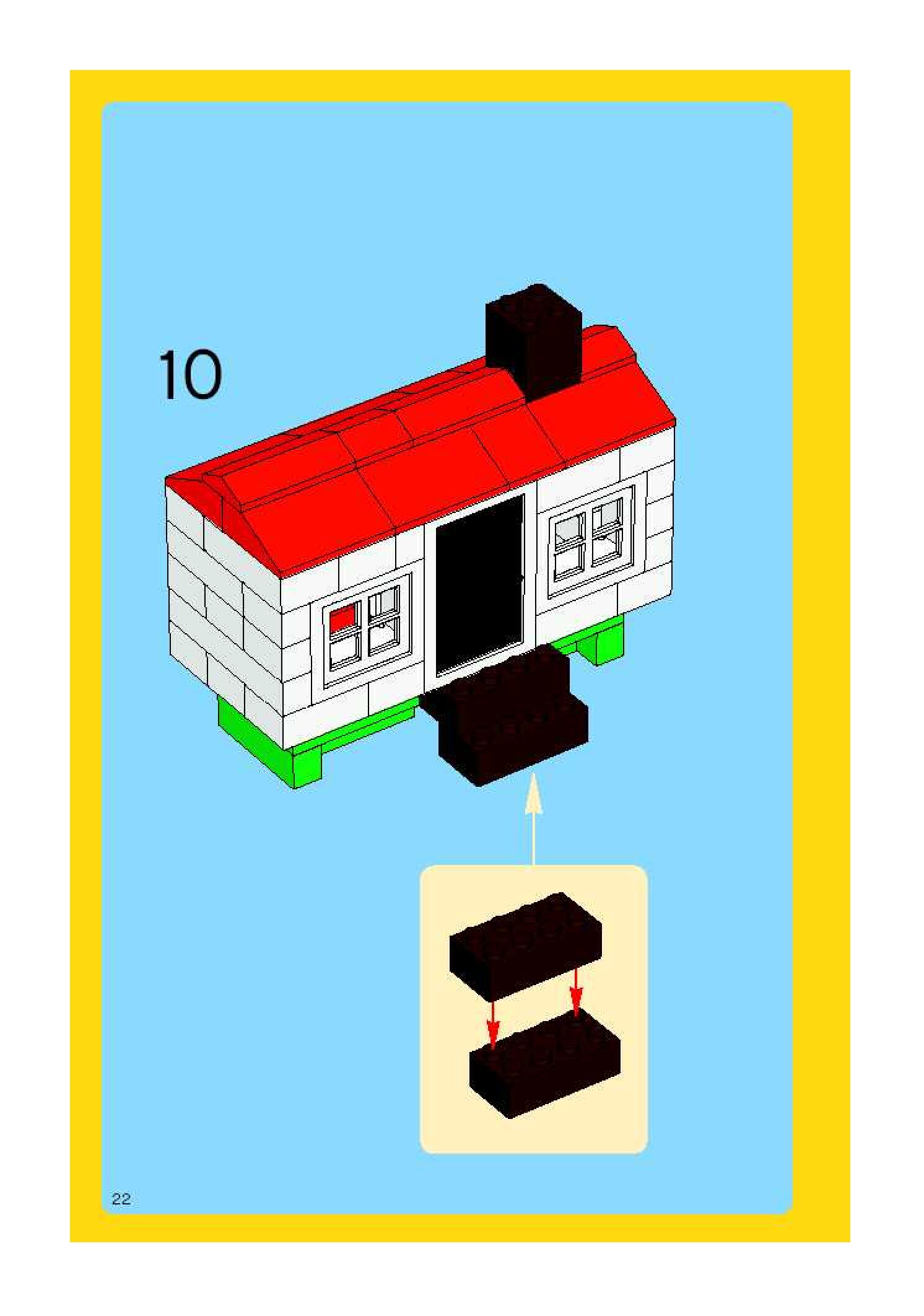 10

22