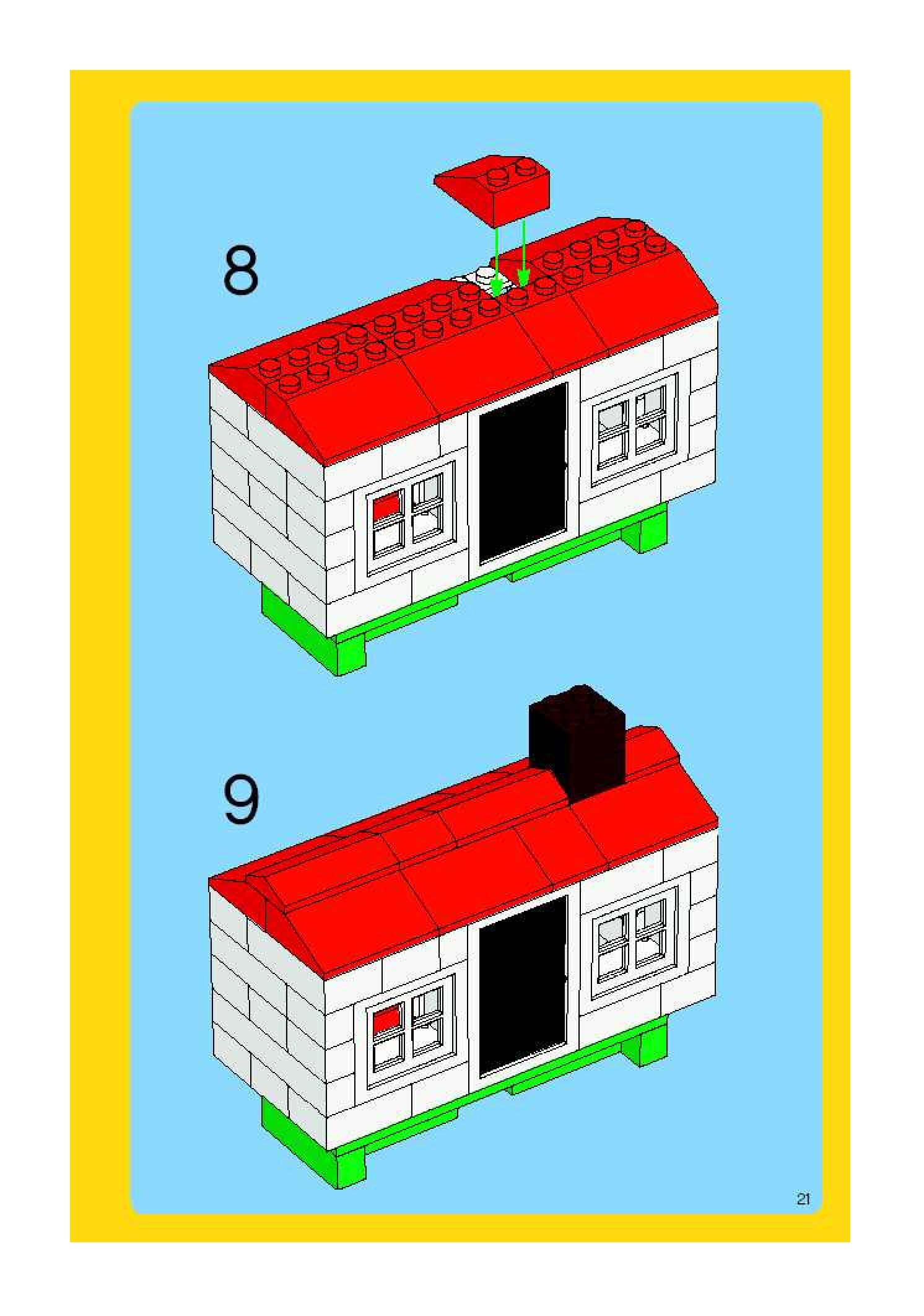 8

9

21