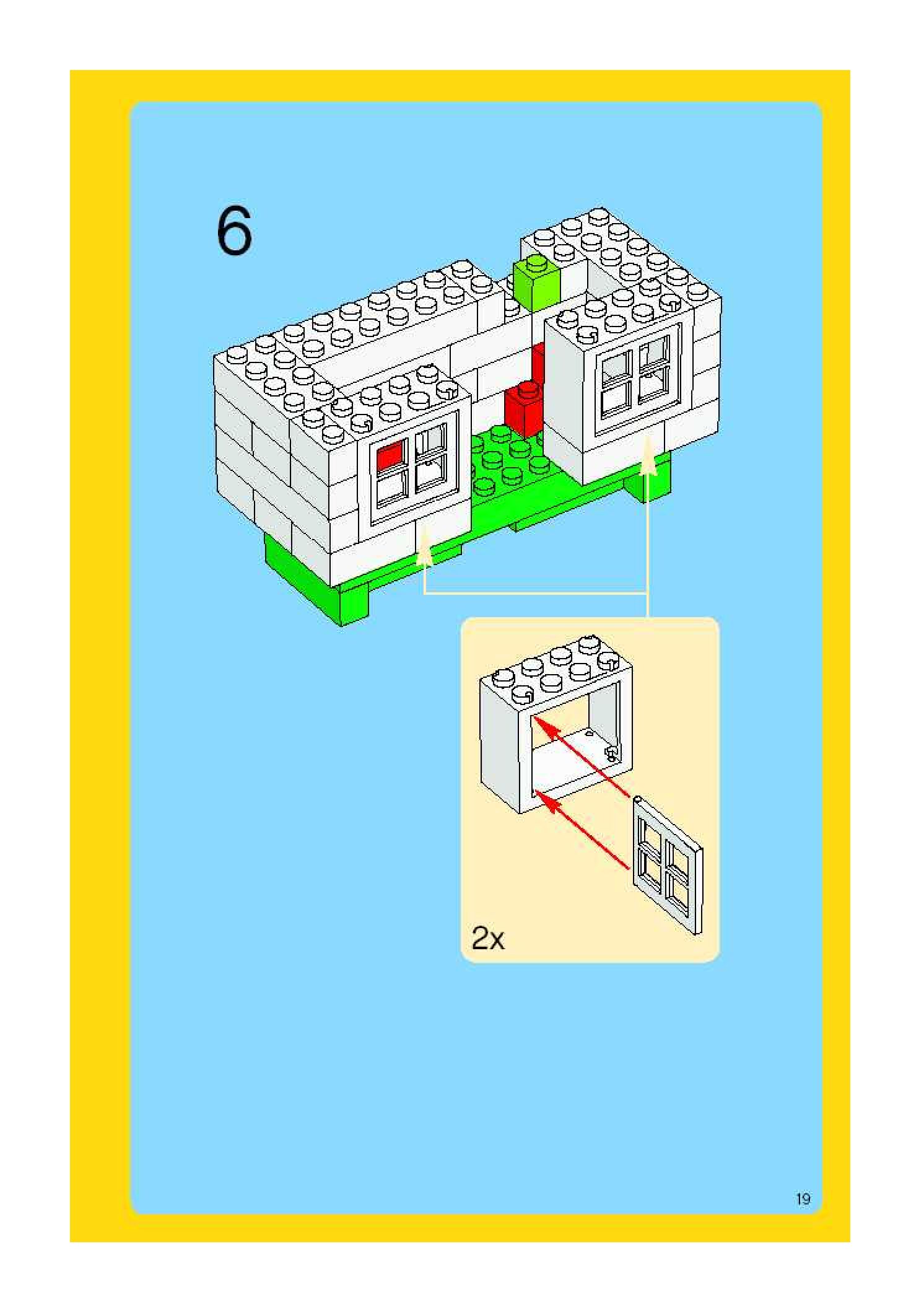 6

2x

19