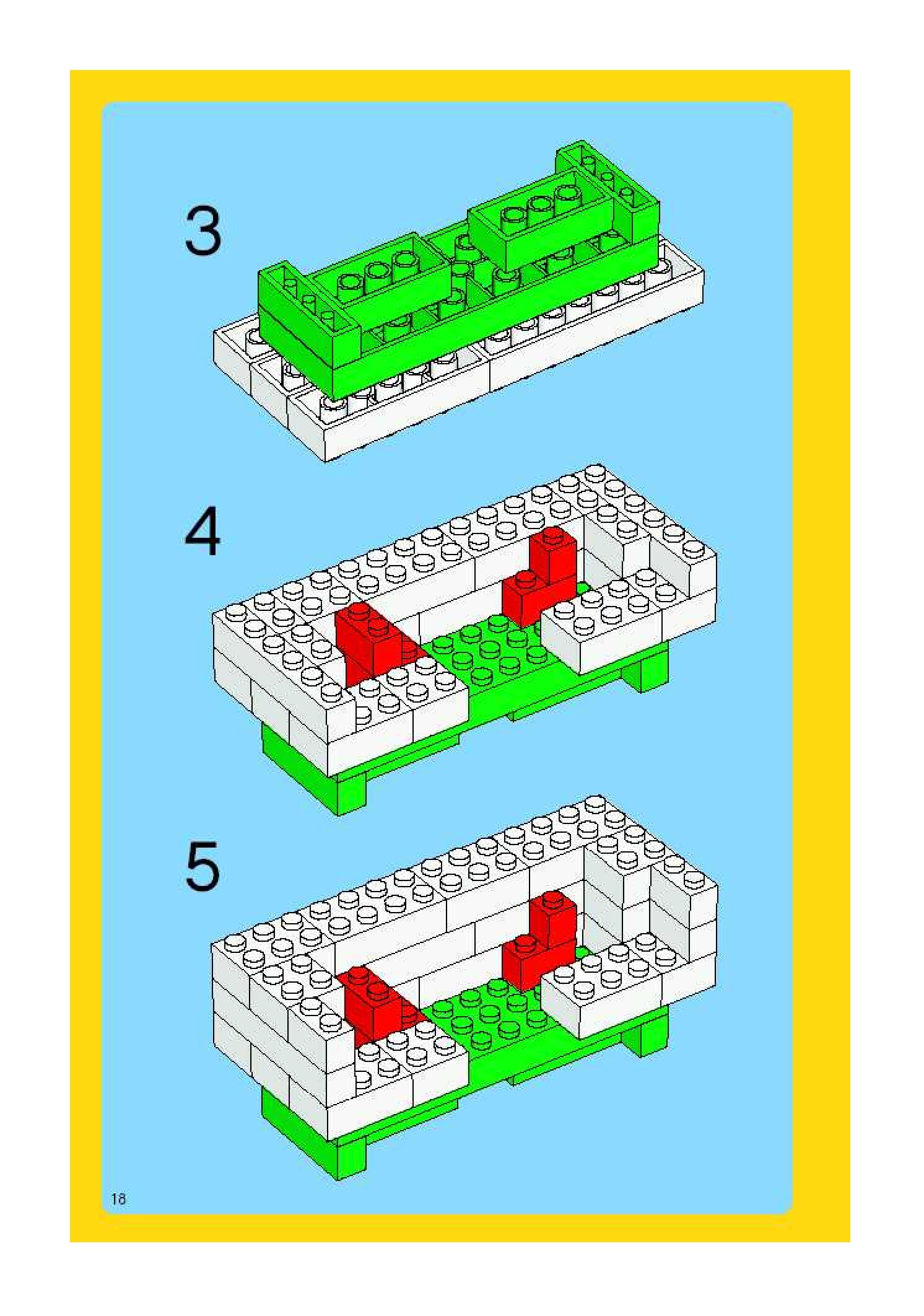 3

4

5

18