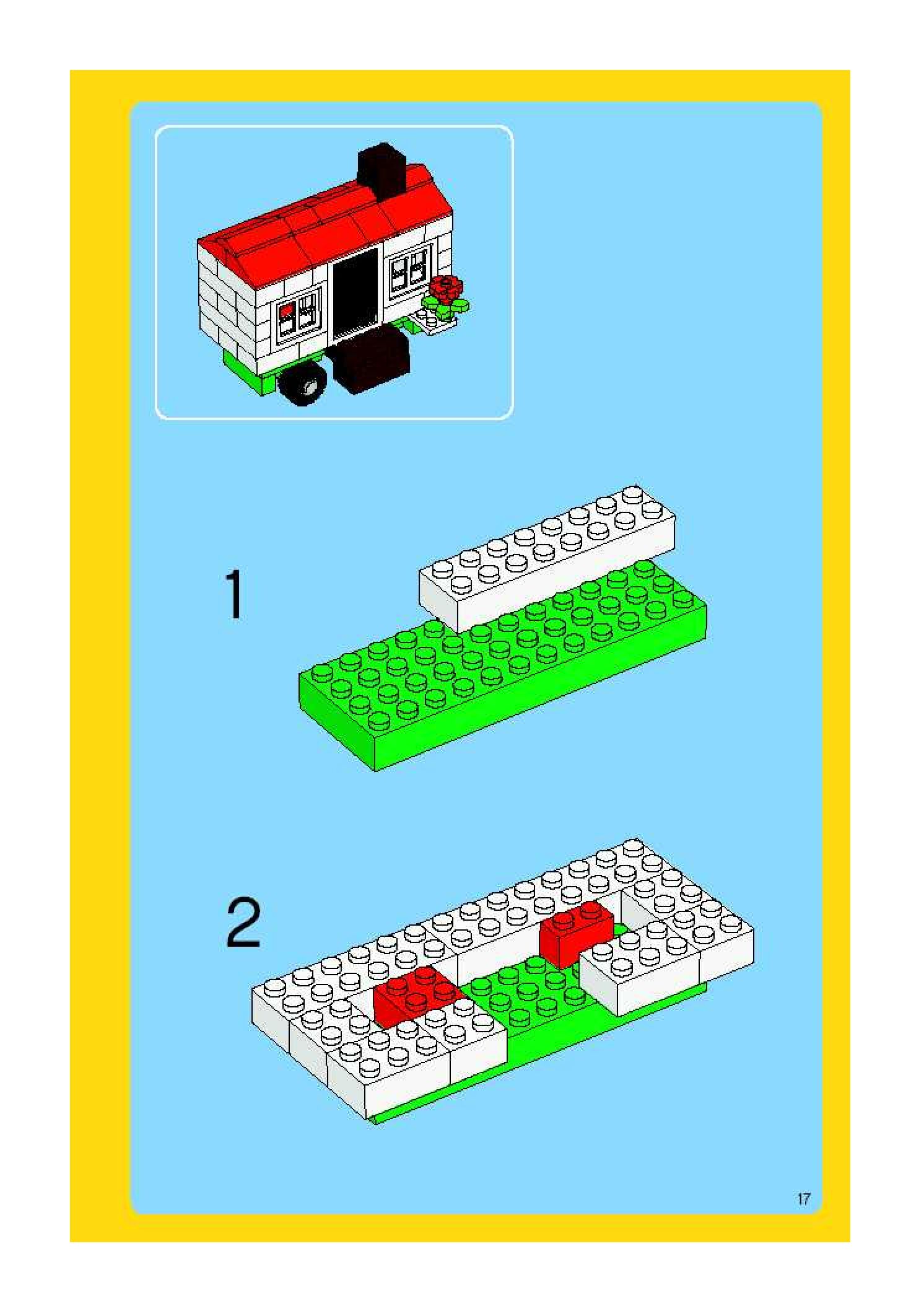 1

2

17