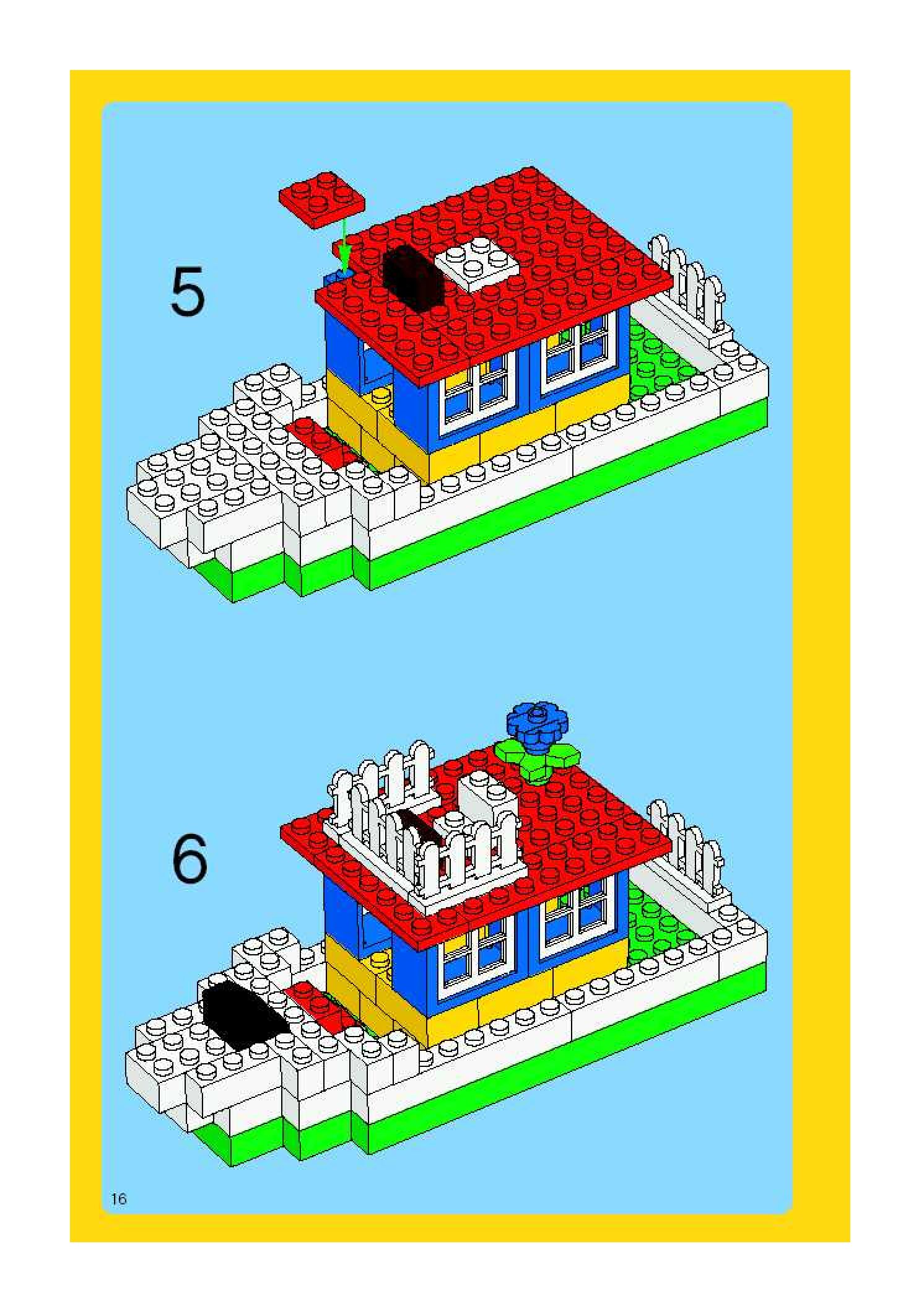 5

6

16