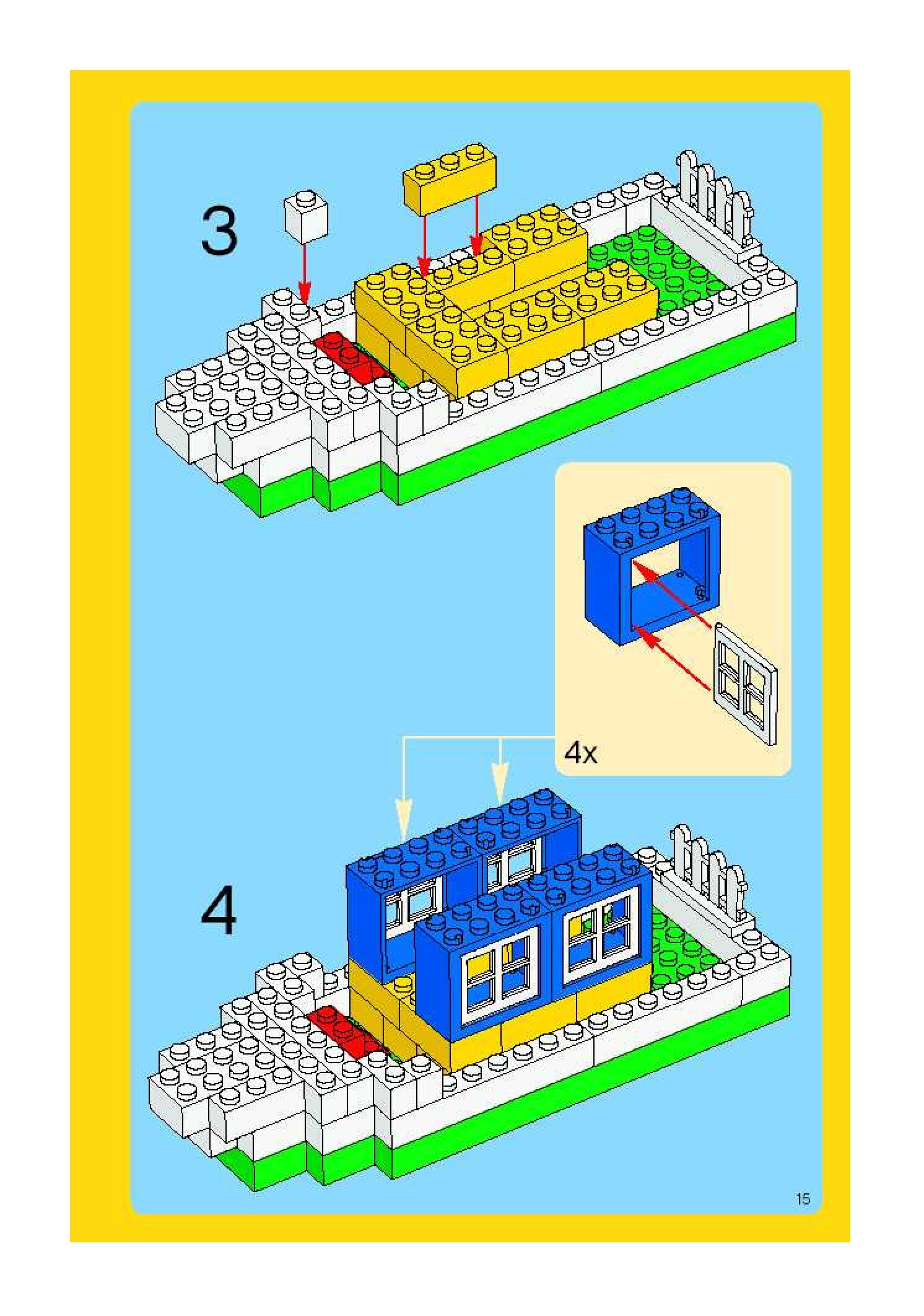 3

4x

4

15