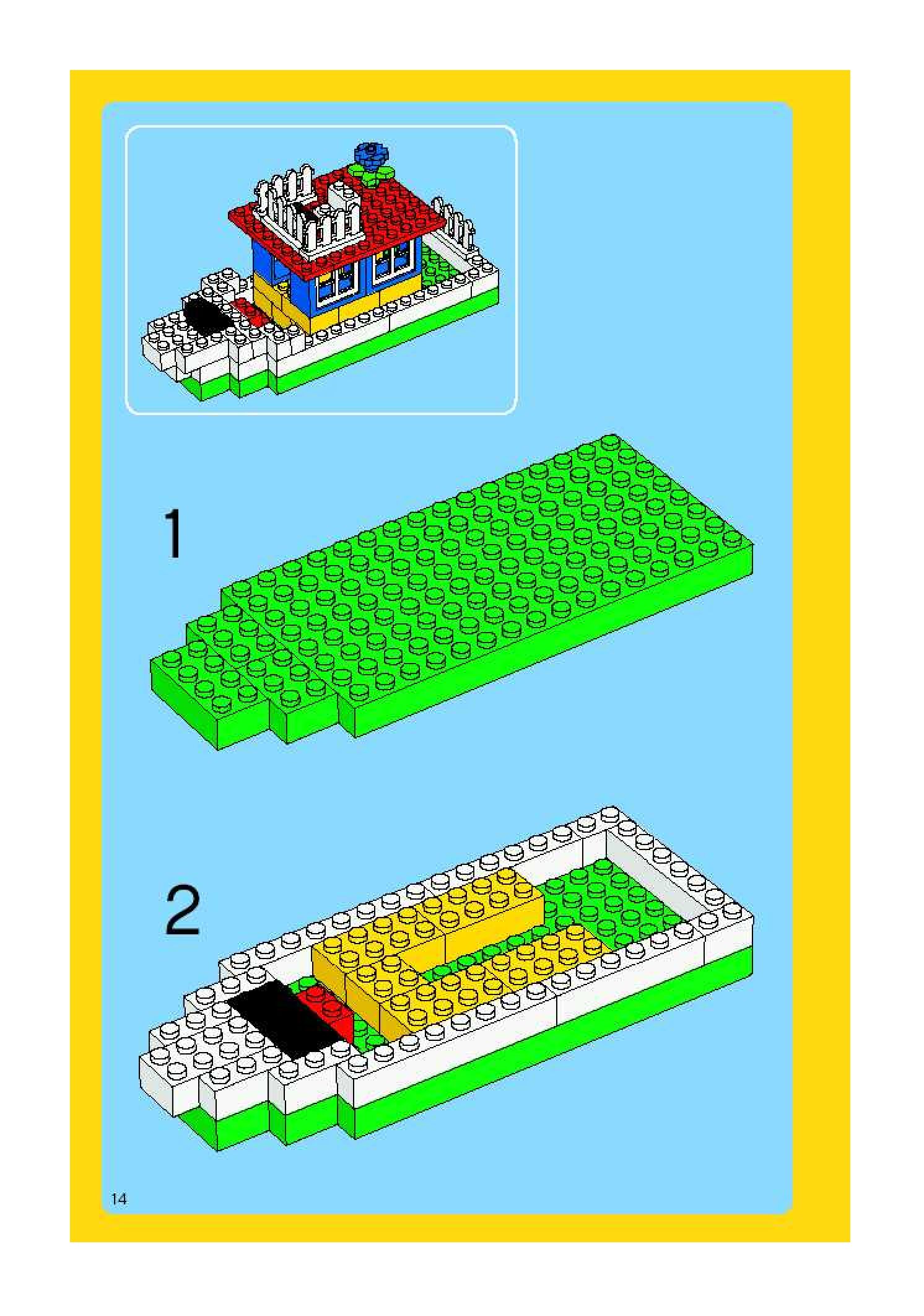 1

2

14