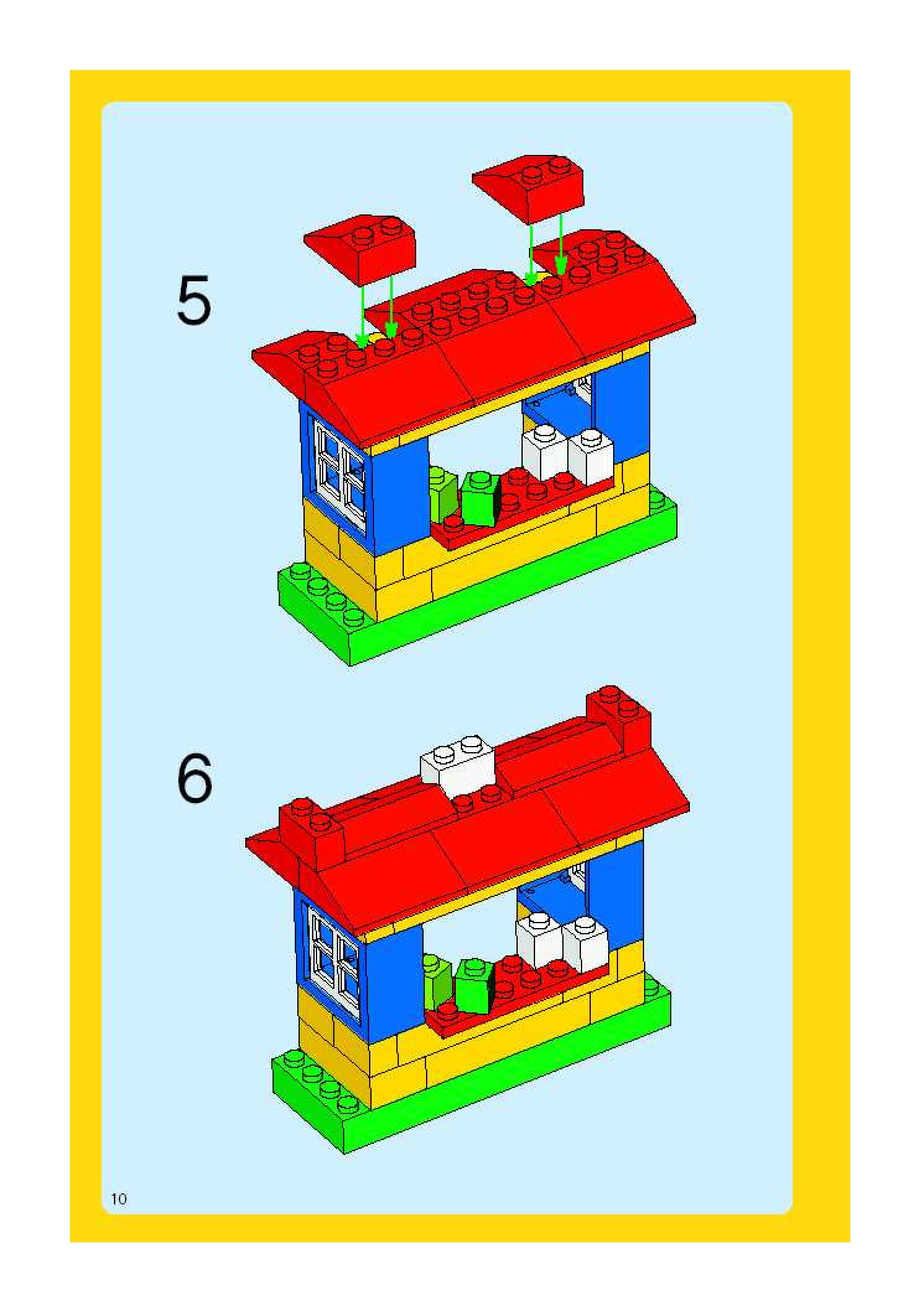 5

6

10