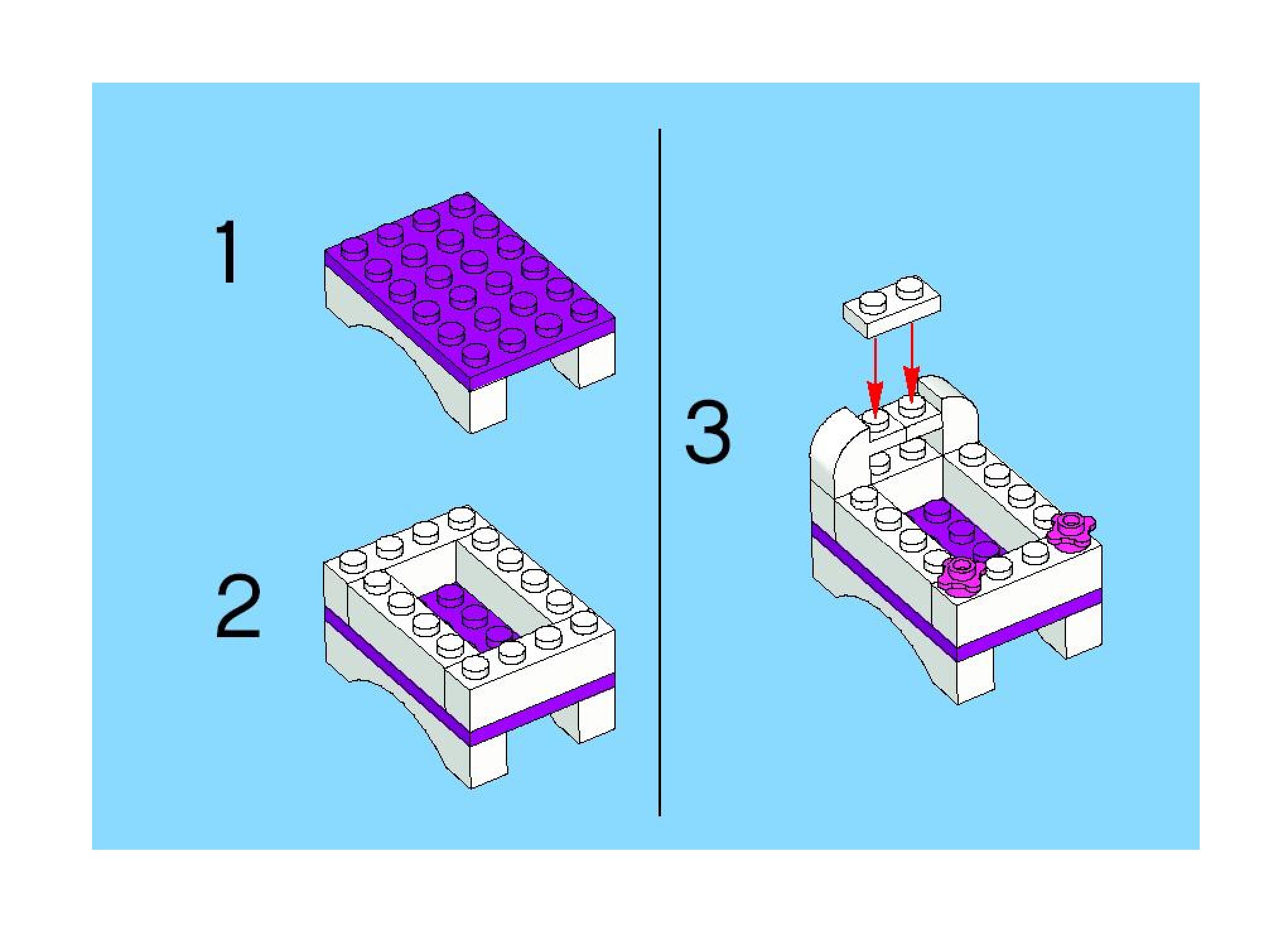 1

2

3