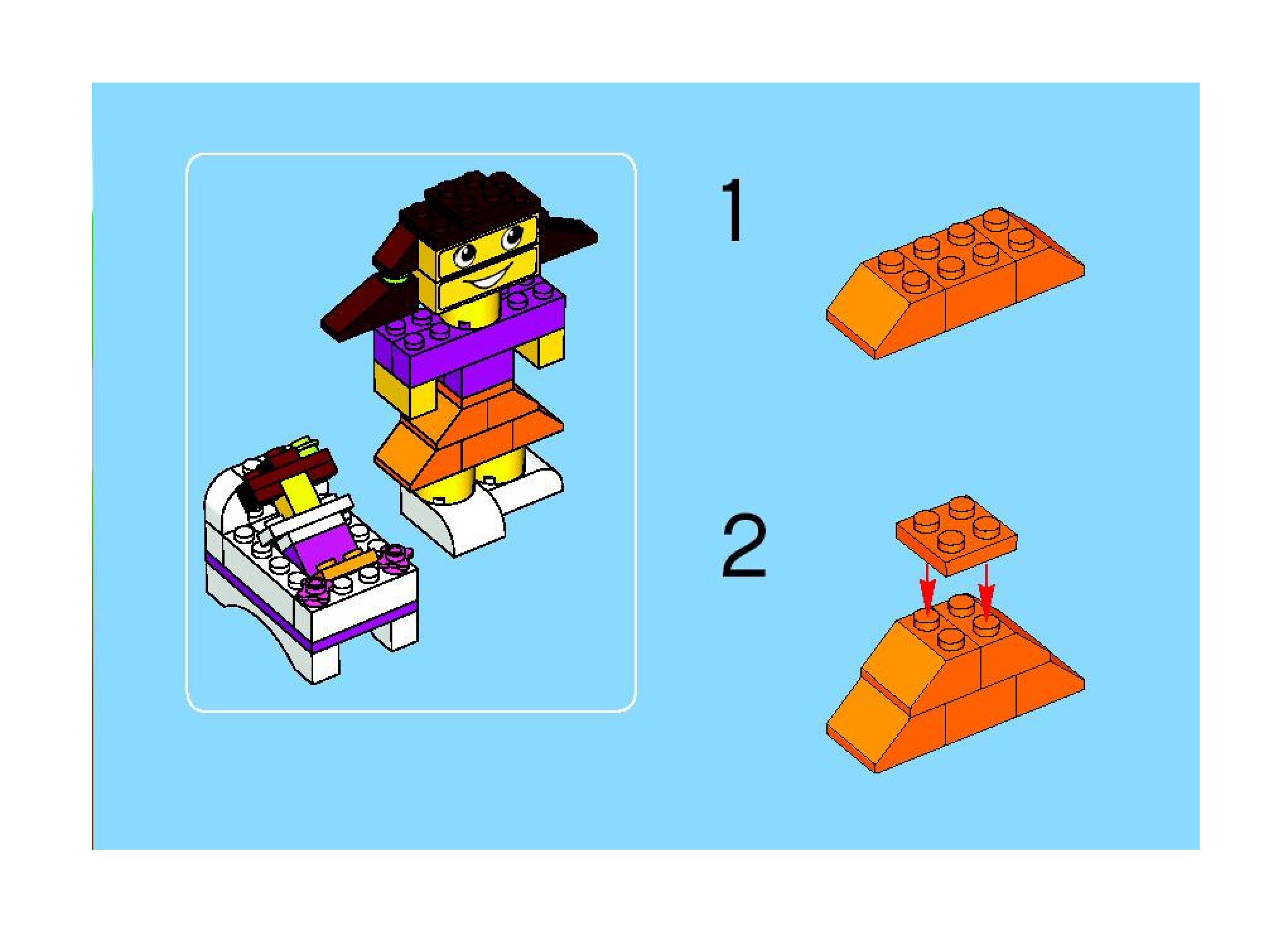 1

2