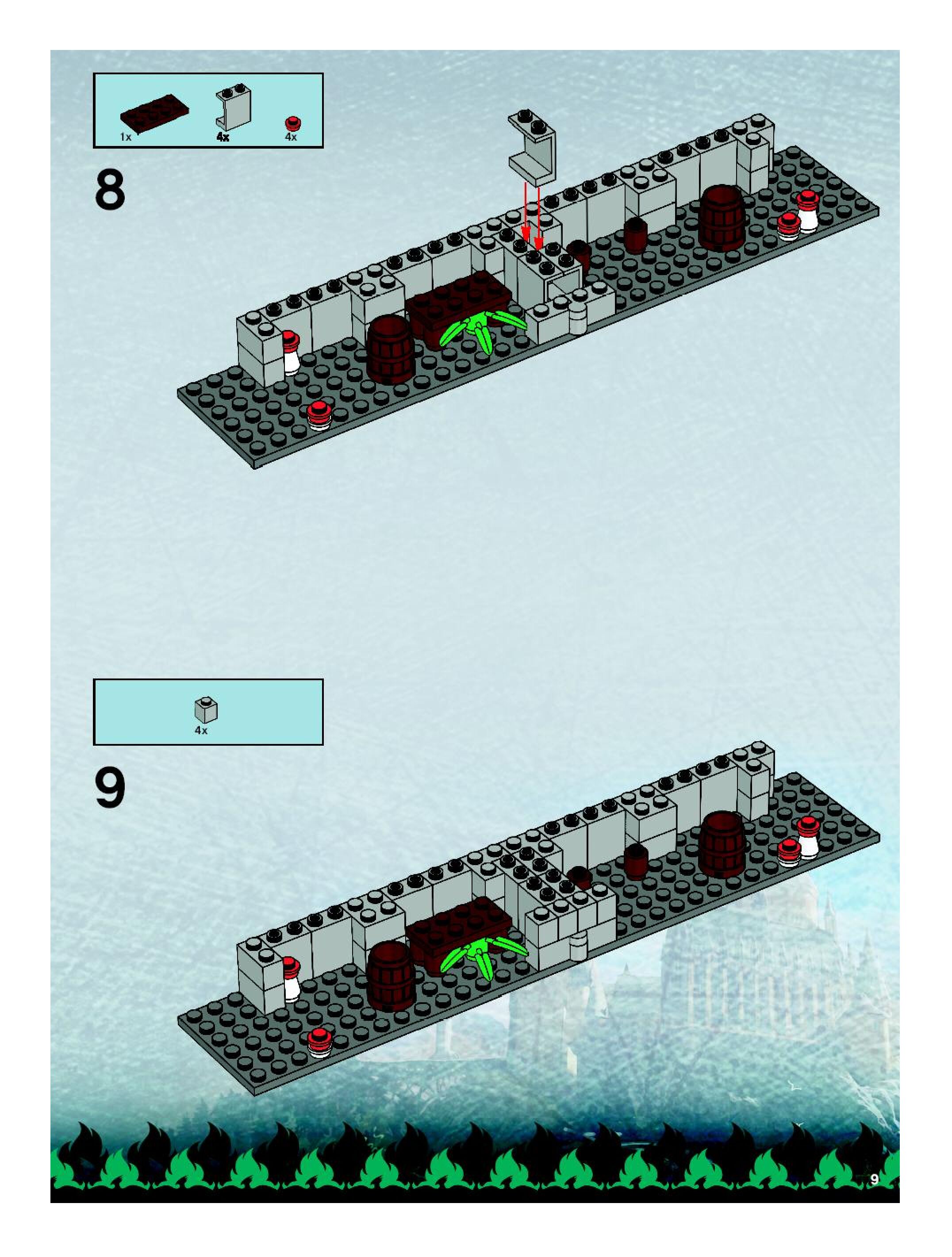 1x
4x
4x

8

4x

9

9