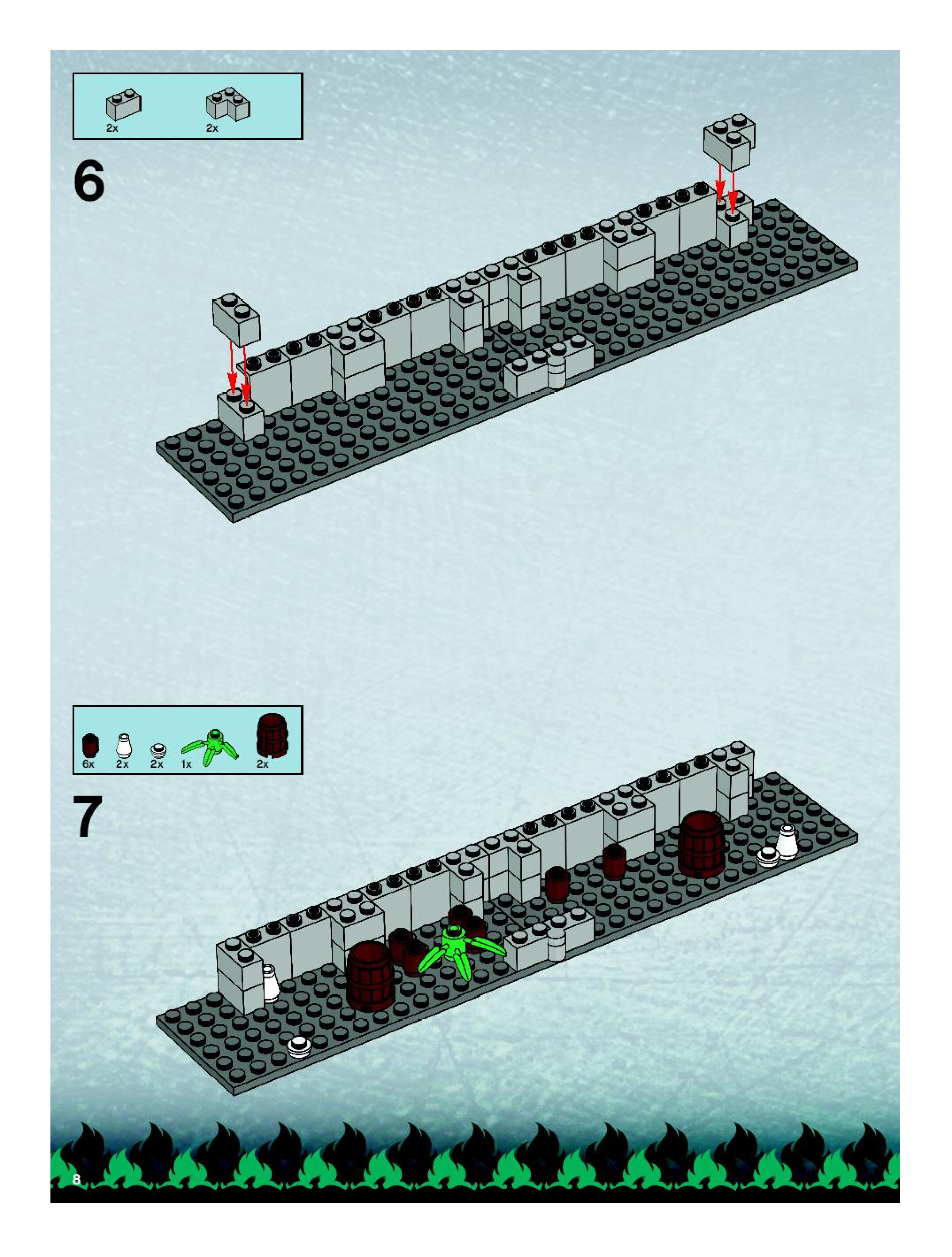 2x 2x

6

6x 2x 2x 1x 2x

7

8