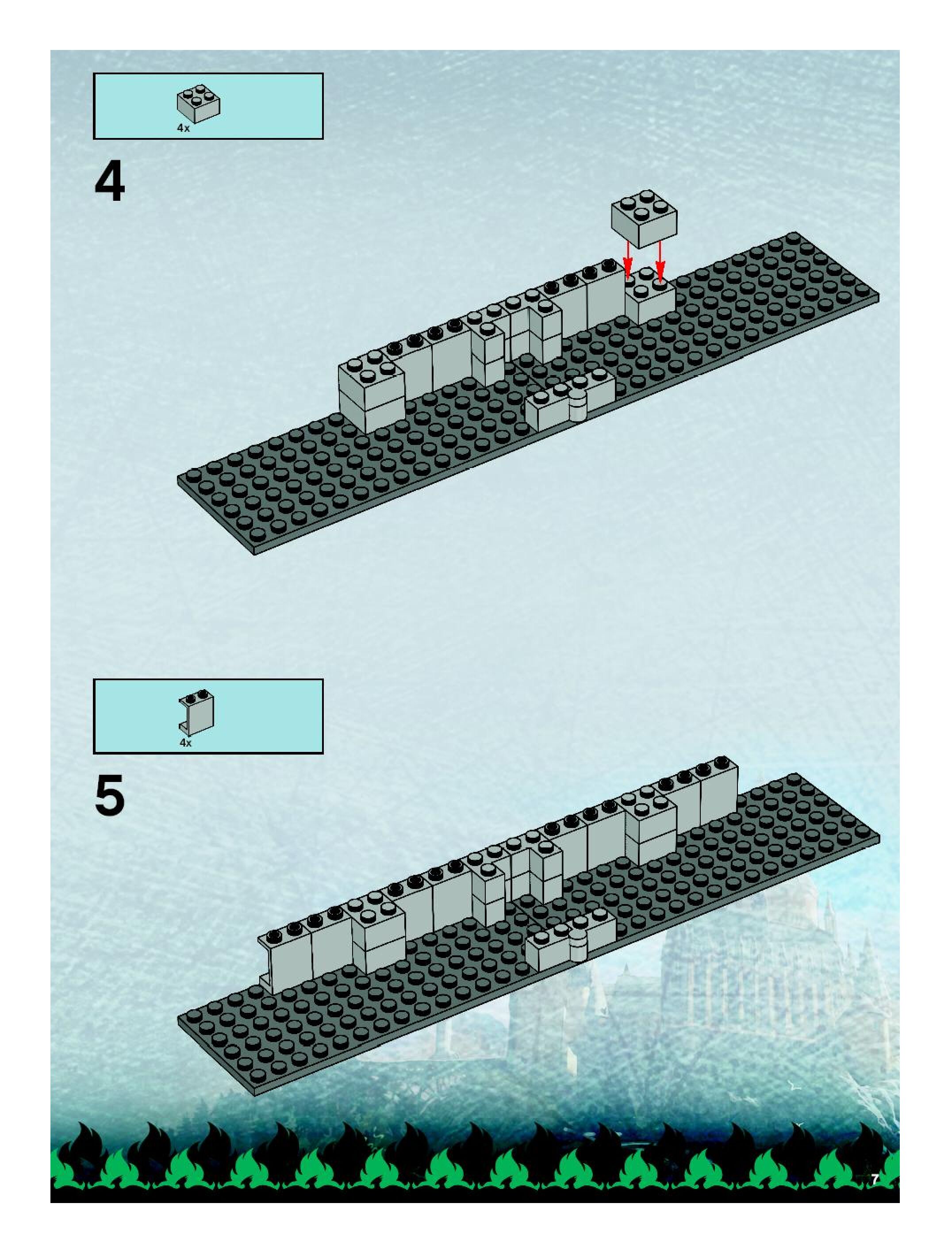 4x

4

4x

5

7