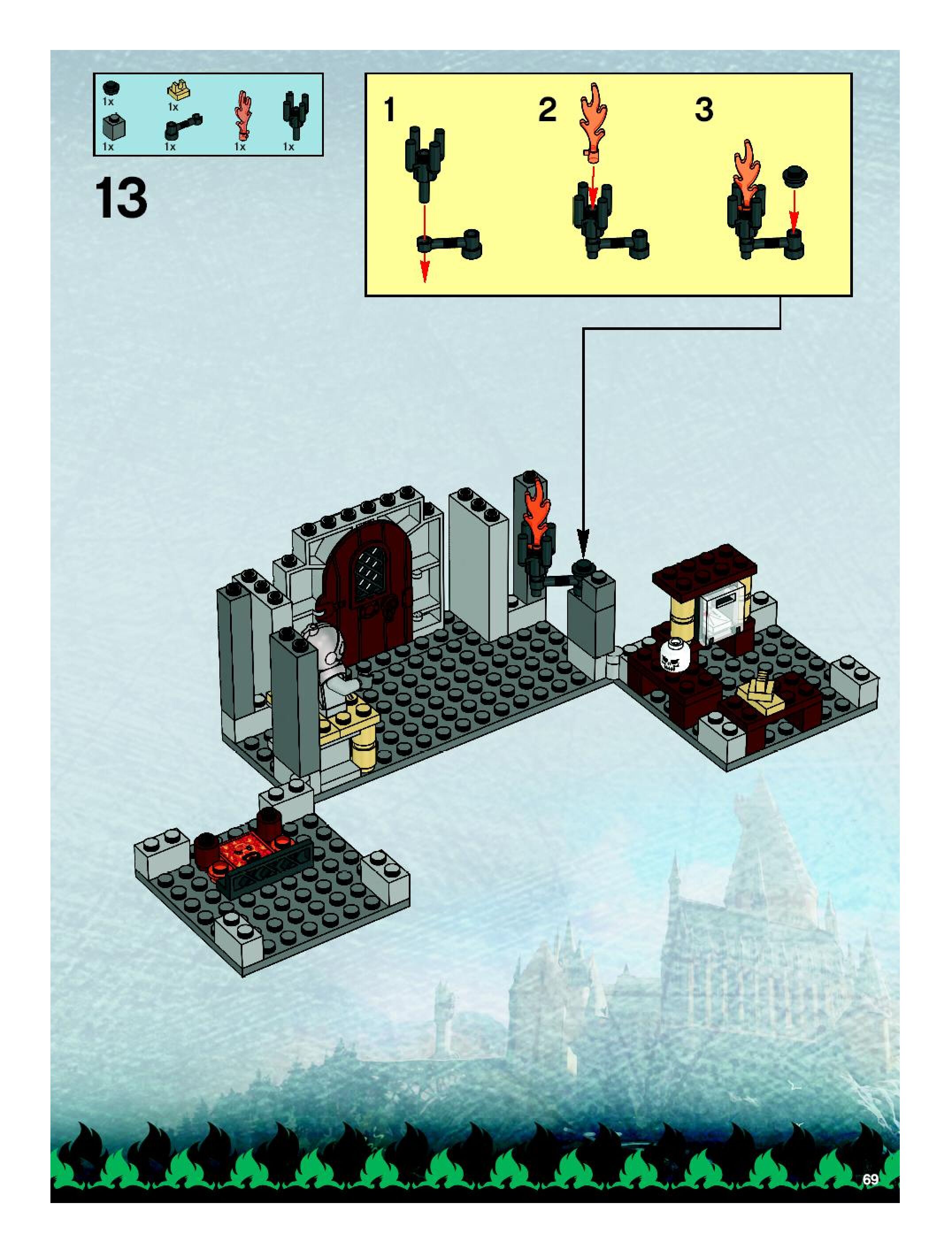 1x
1x
1x
1x
1x
1x

13

1
2
3

69