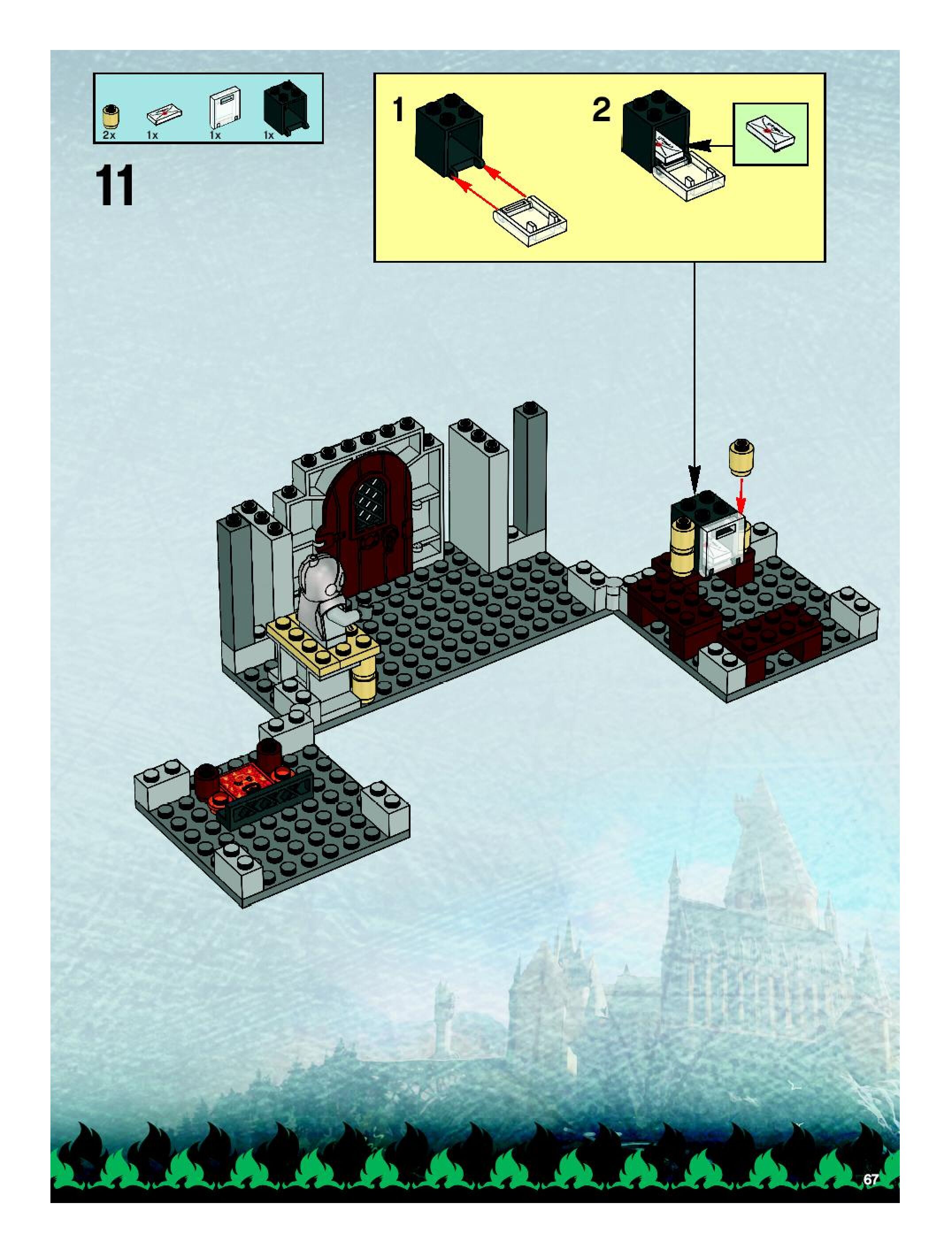 2x 1x 1x 1x

11

1

2

67