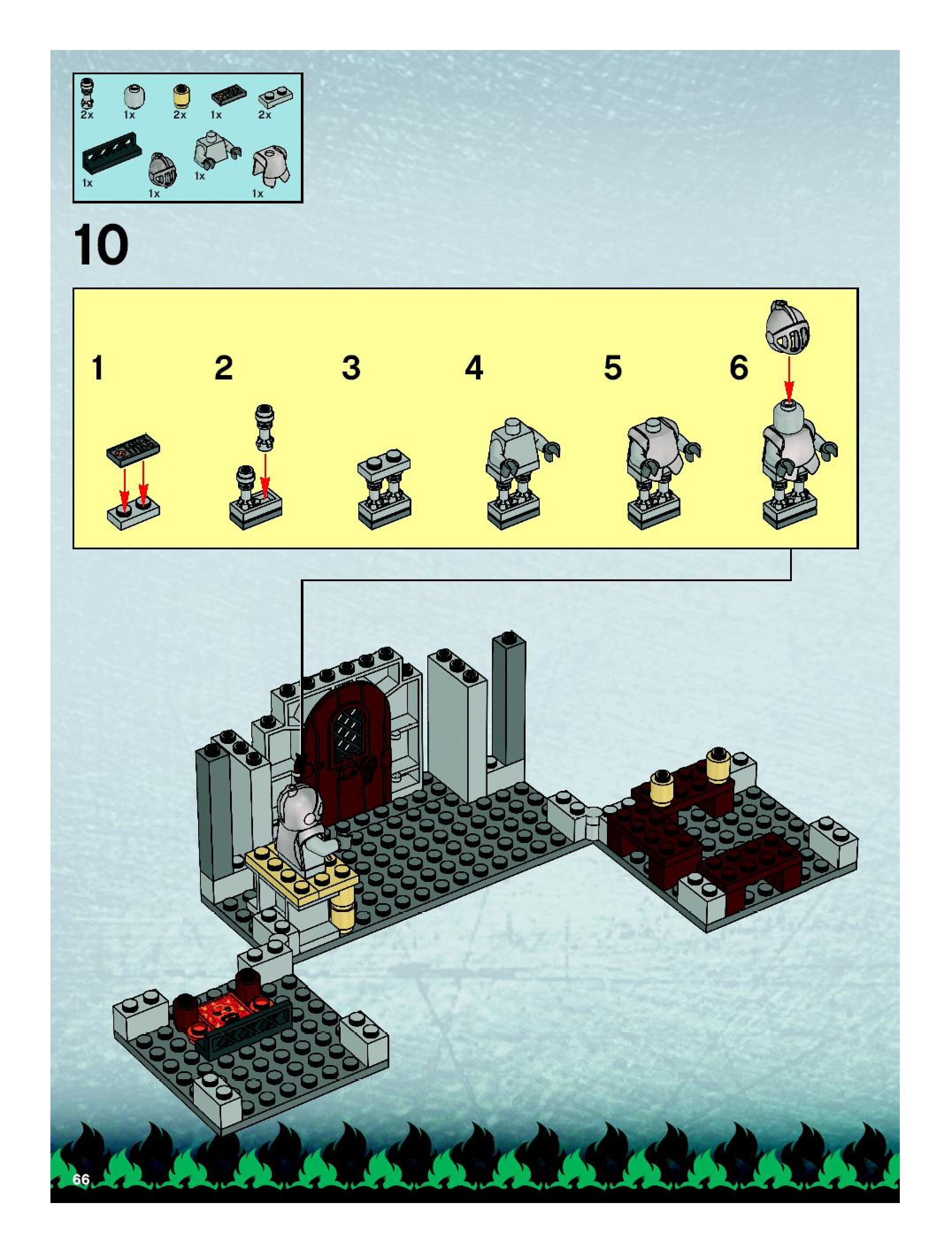 2x 1x 2x 1x 2x
1x 1x 1x 1x

10

1 2 3 4 5 6

66