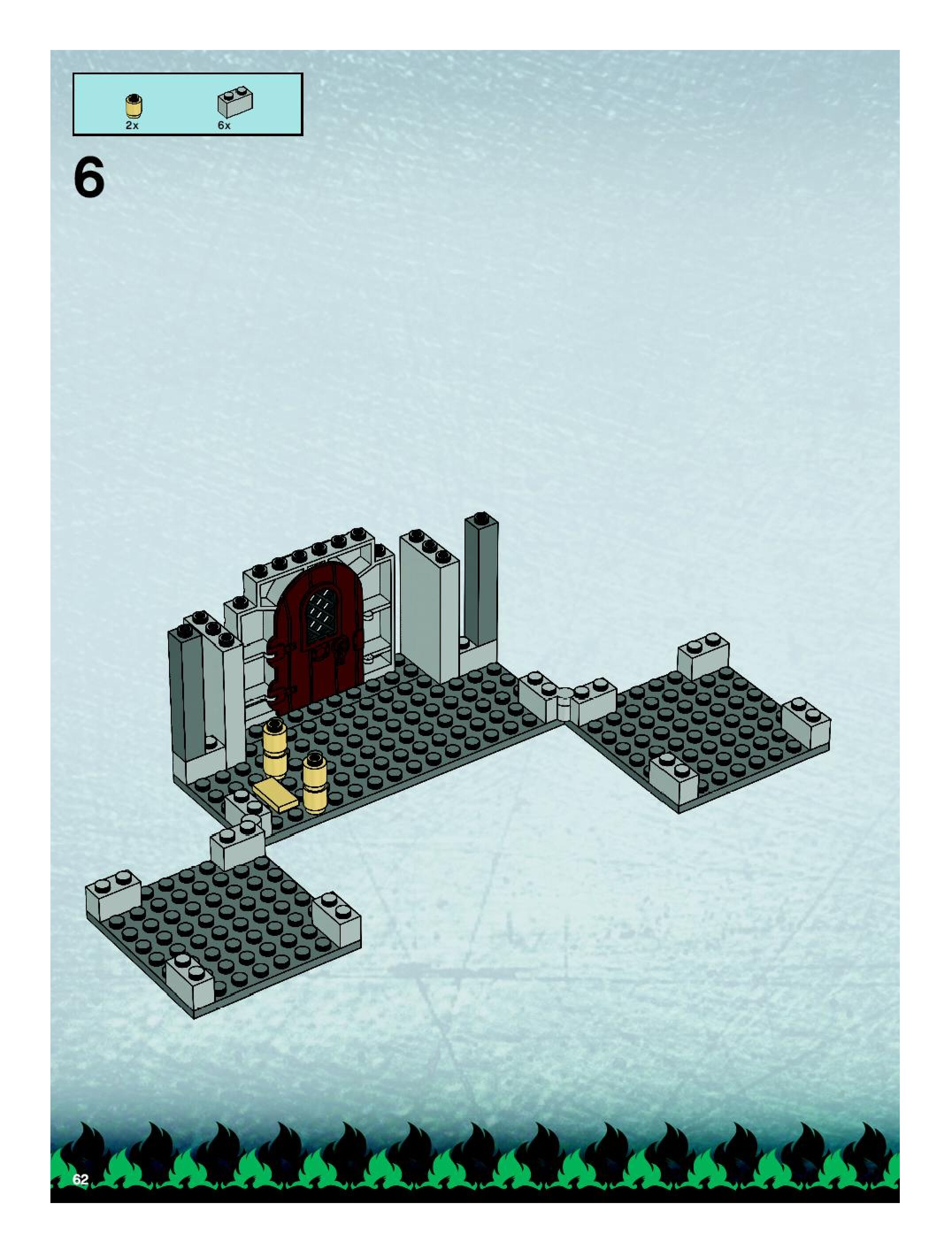 2x
6x

6

62