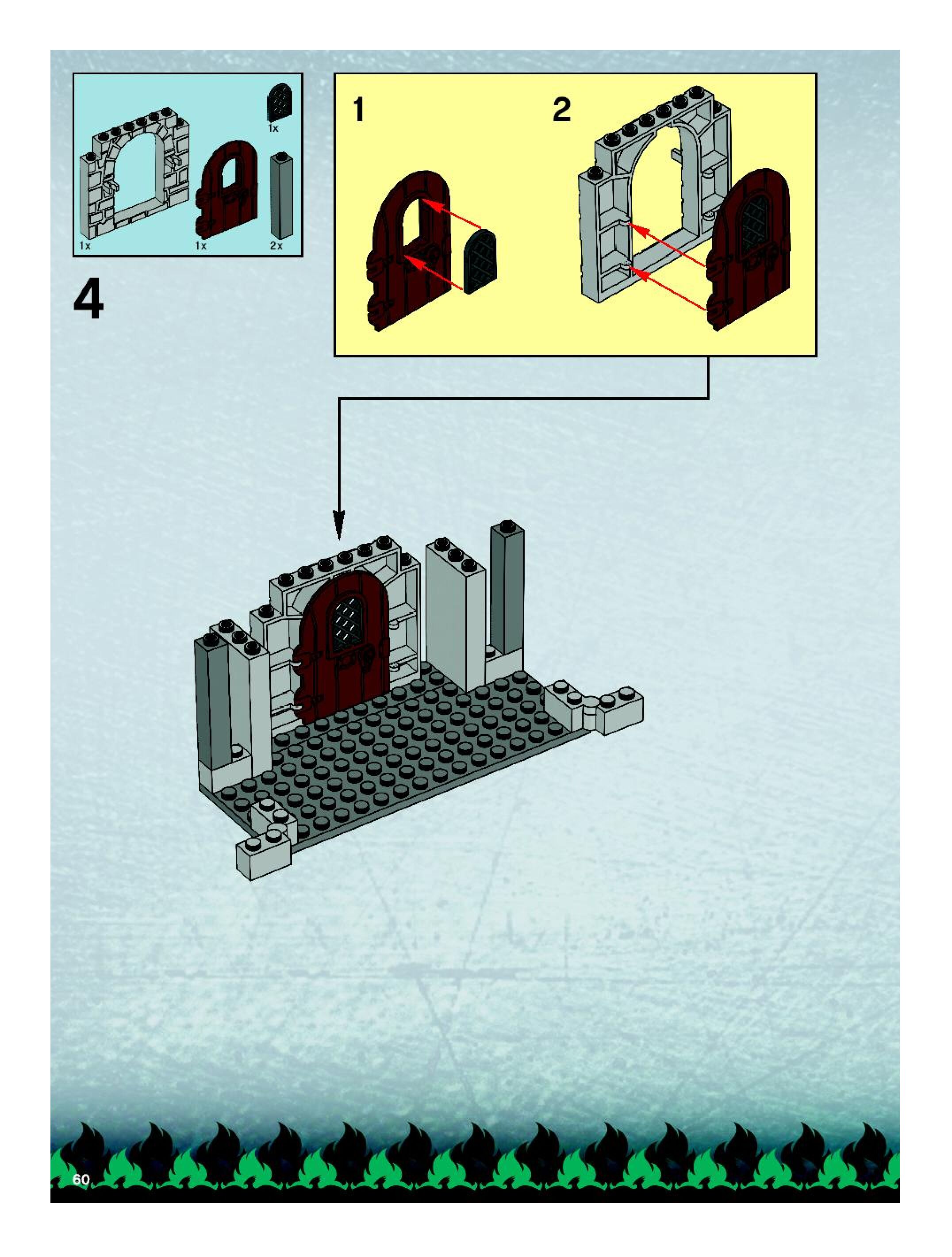 1x
1x
1x
2x

4

1

2

60