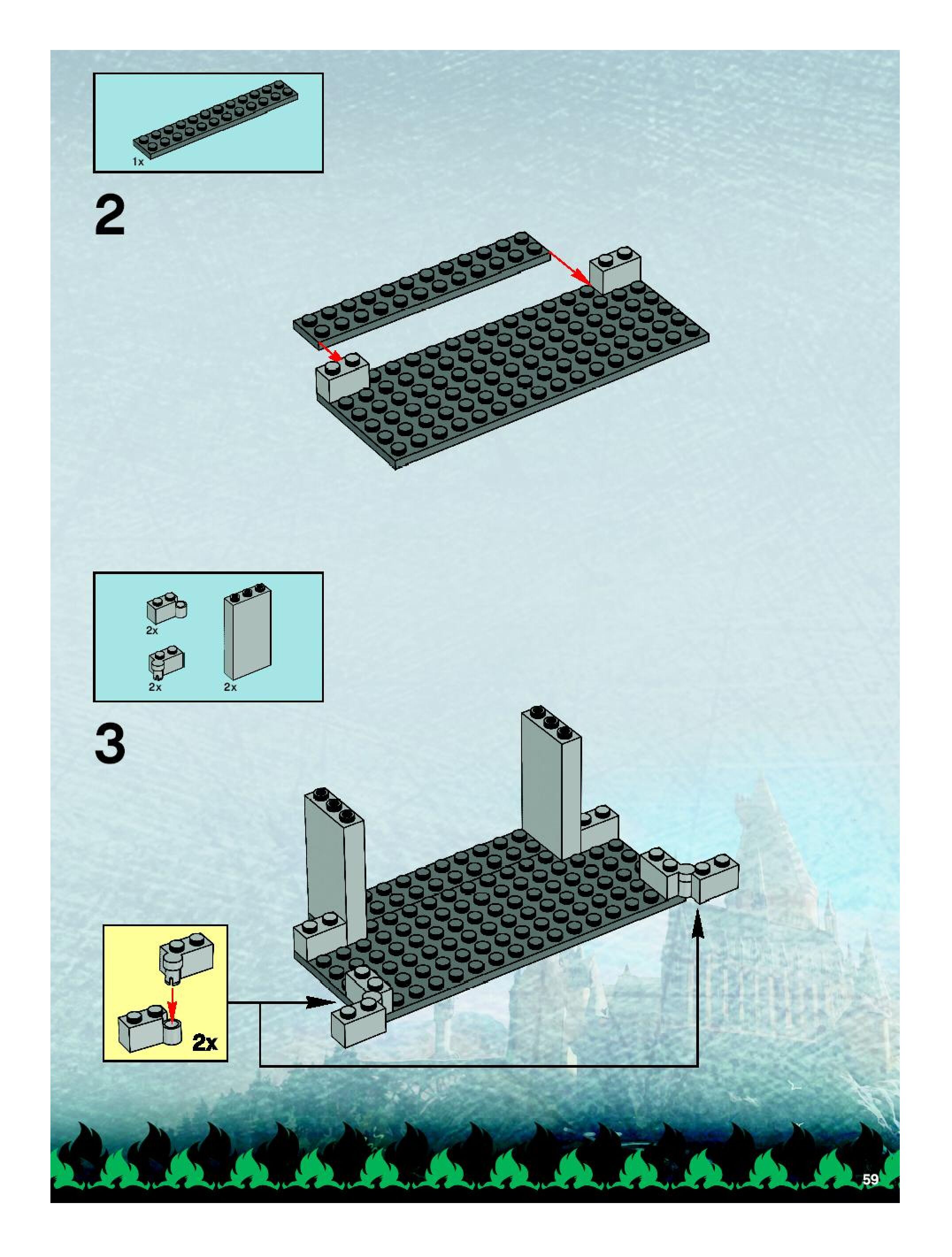 1x

2

2x

2x

2x

3

2x

59