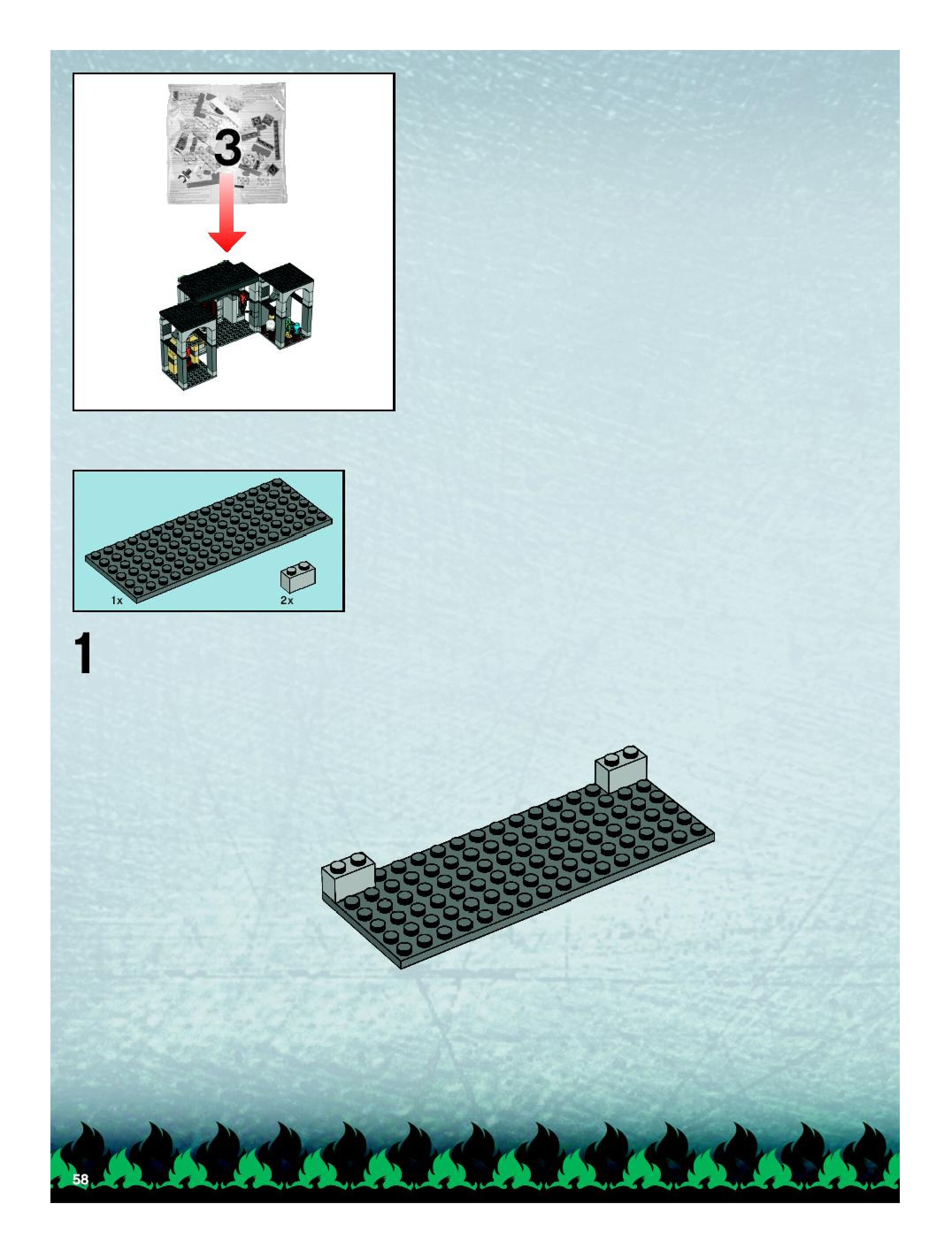 3

1x

2x

1

58