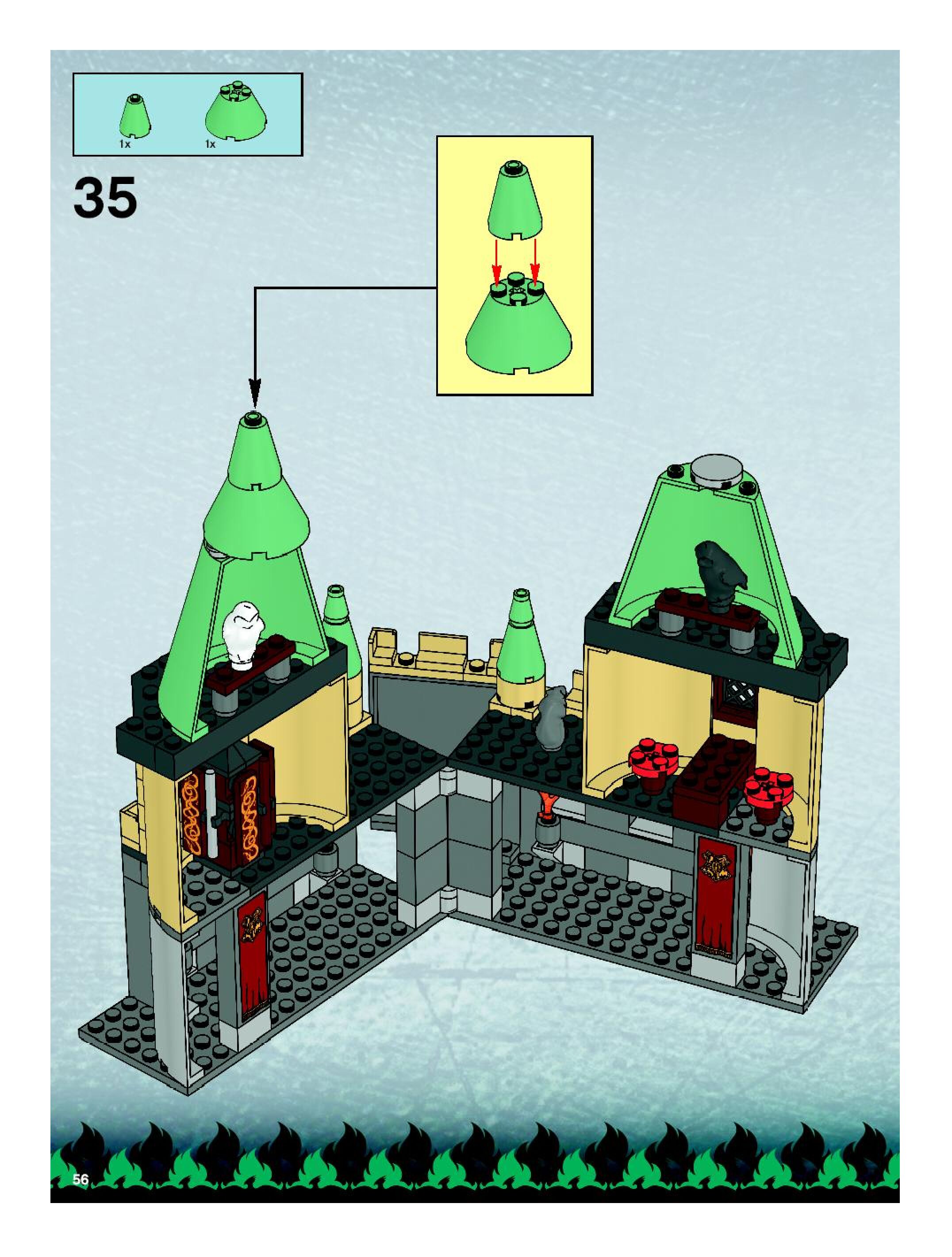 1x 1x

35

56