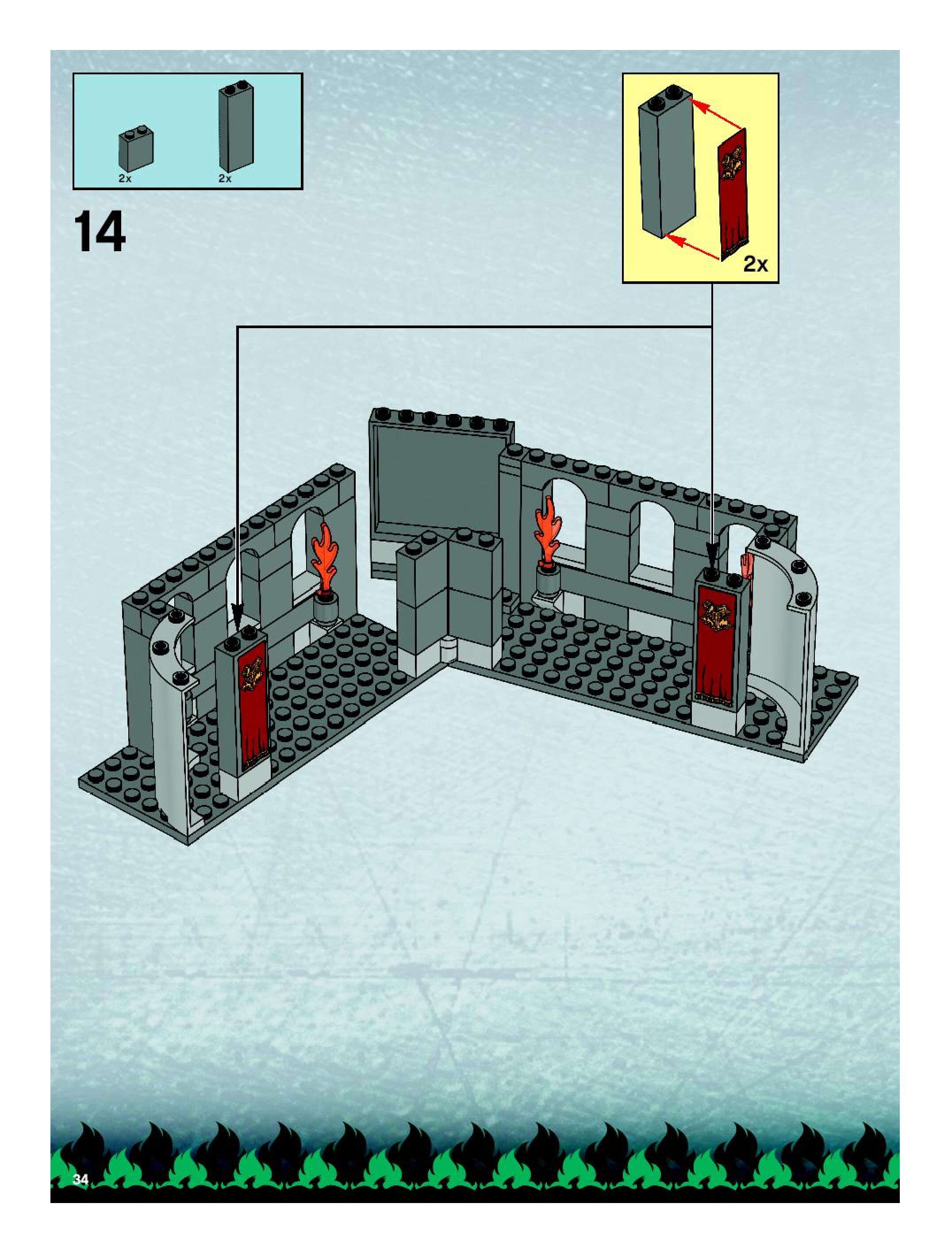 2x
2x

14

2x

34