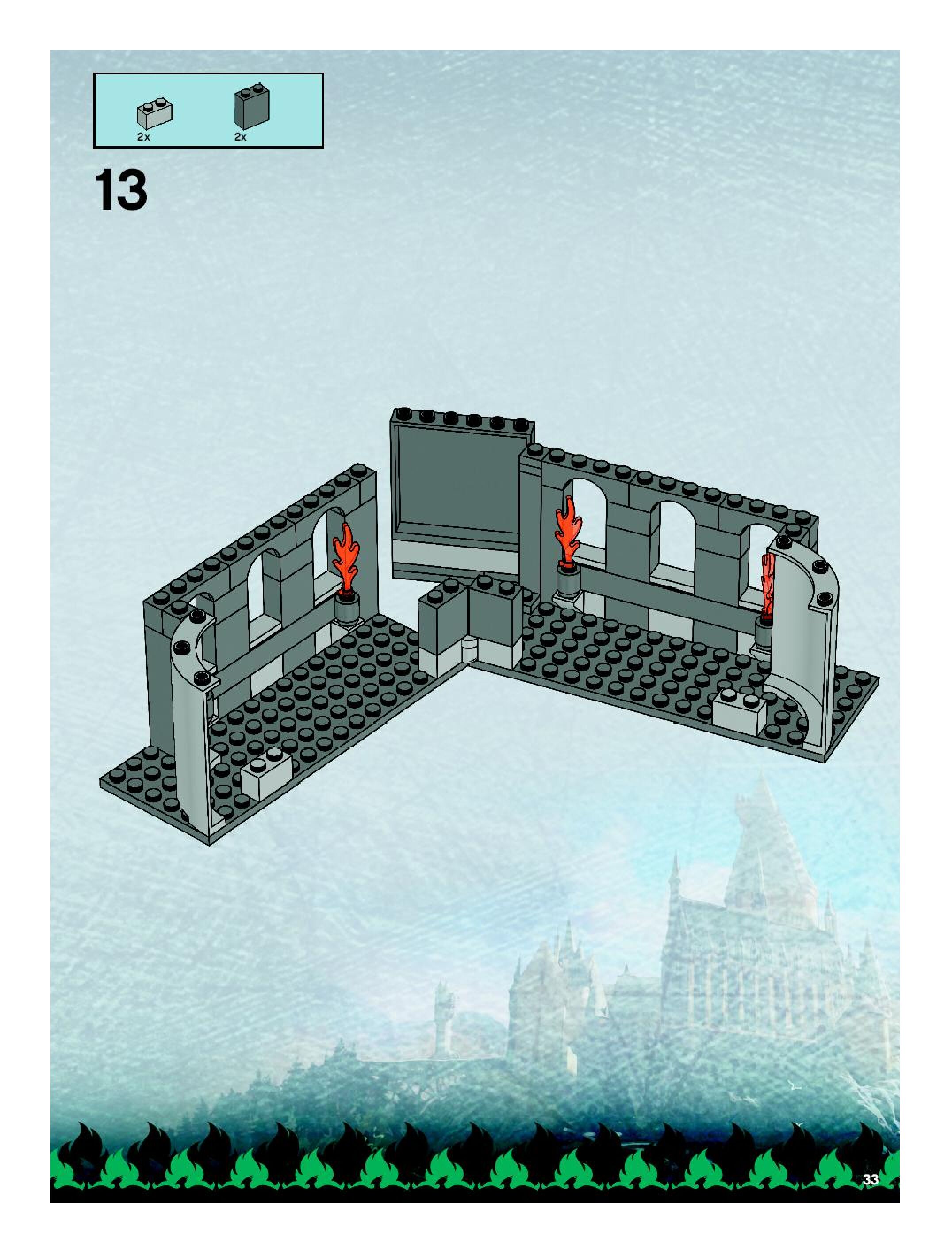 2x
2x

13

33