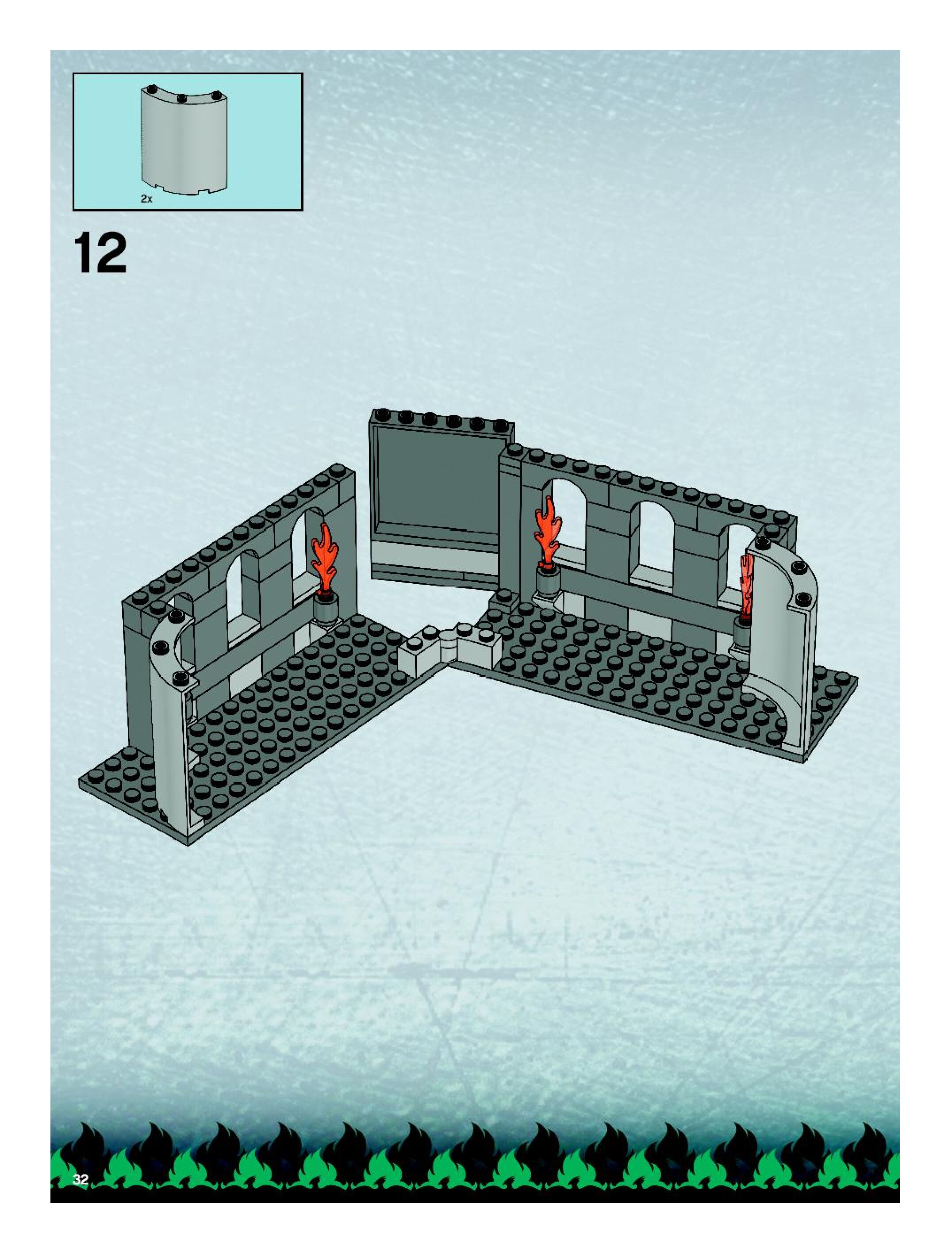 2x

12

32