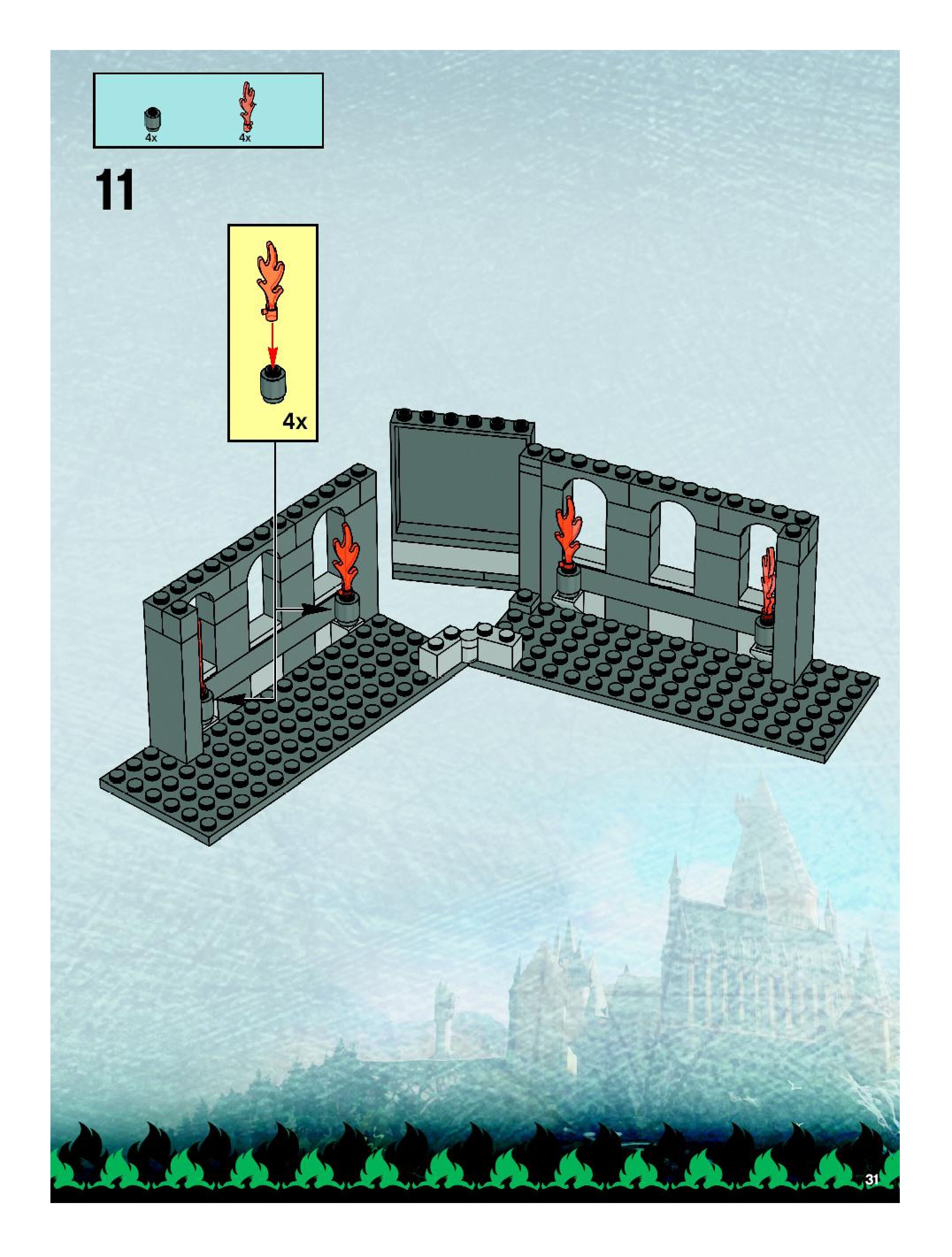 4x 4x

11

4x

31