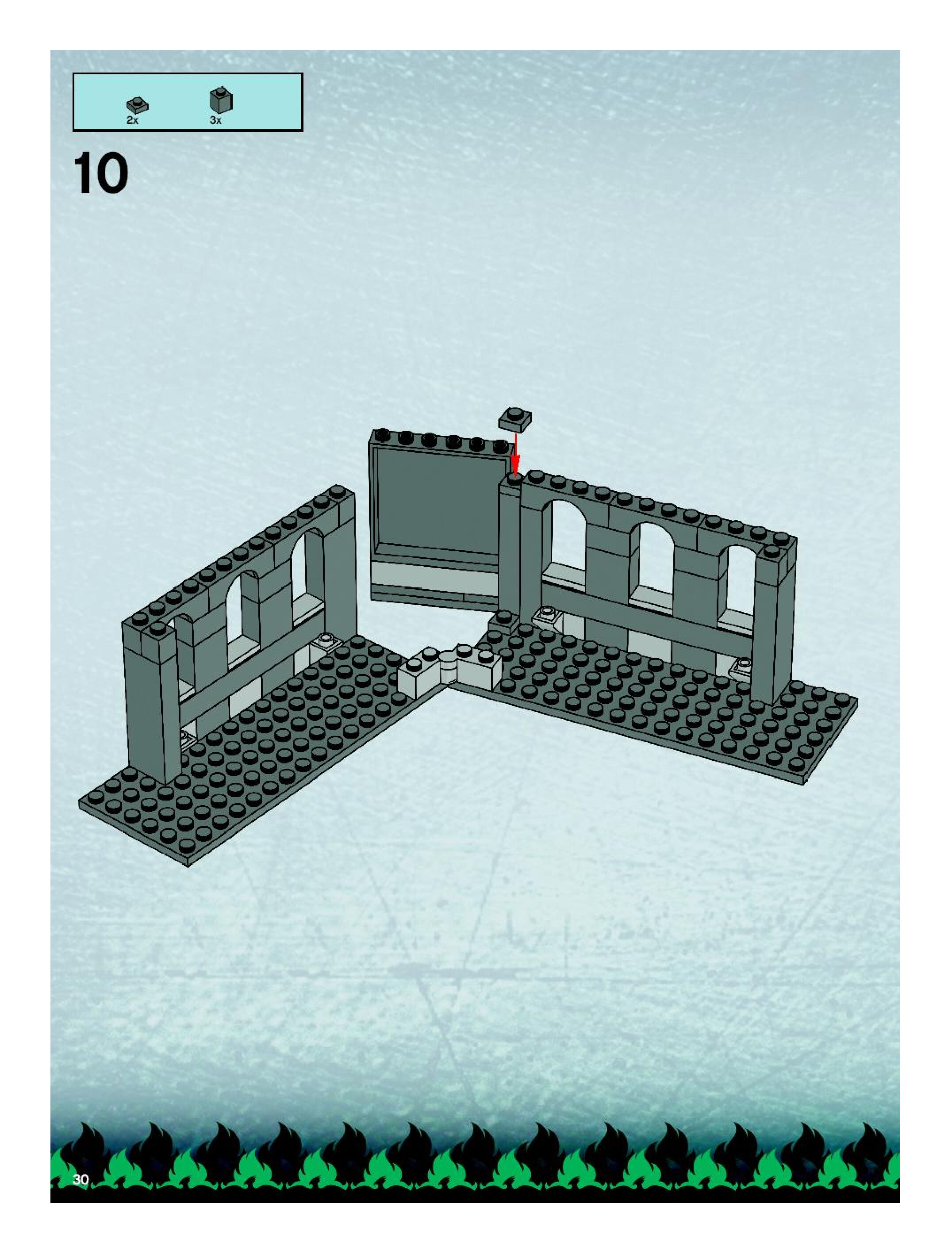 2x
3x

10

30