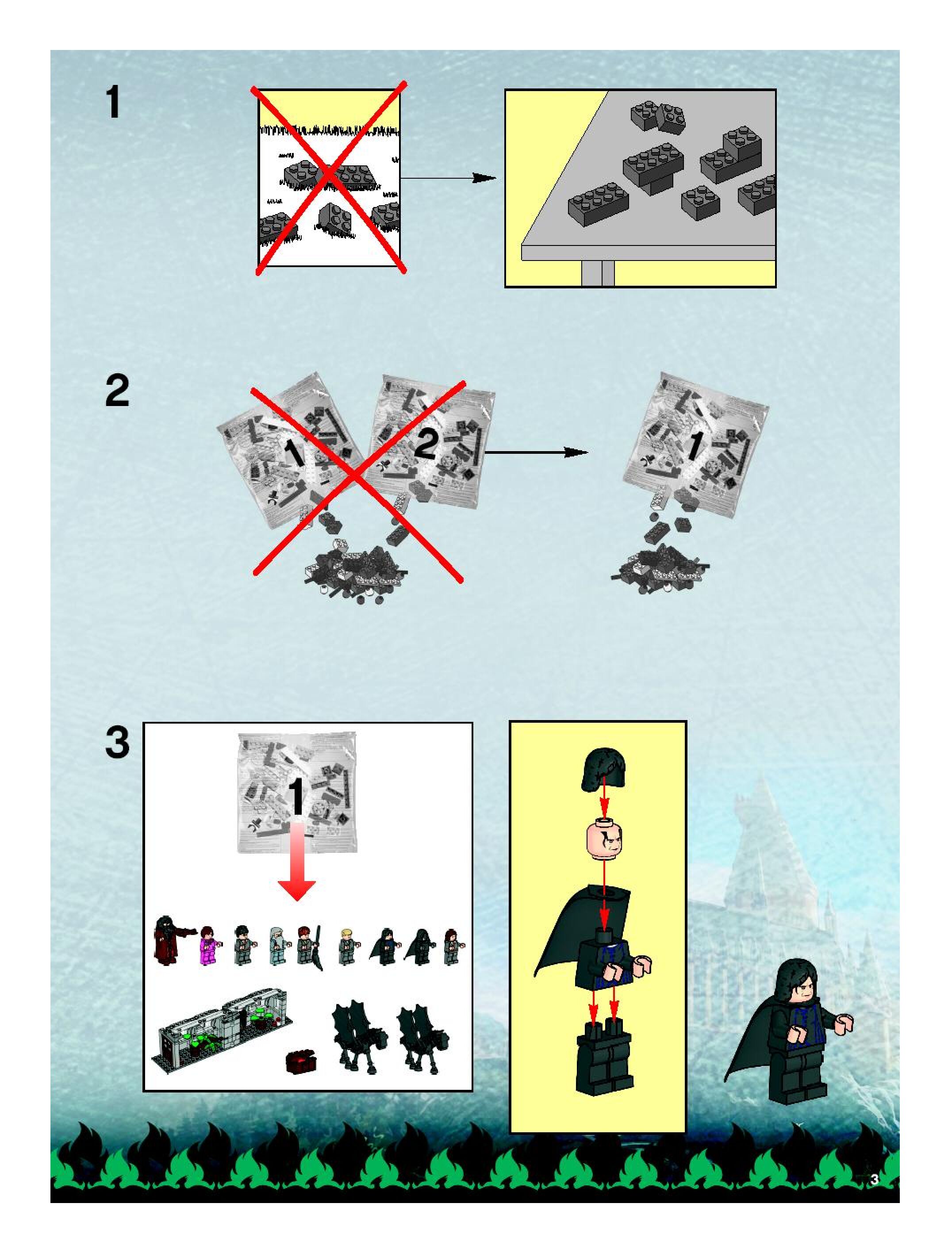 1

2

1

2

1

3

1

3