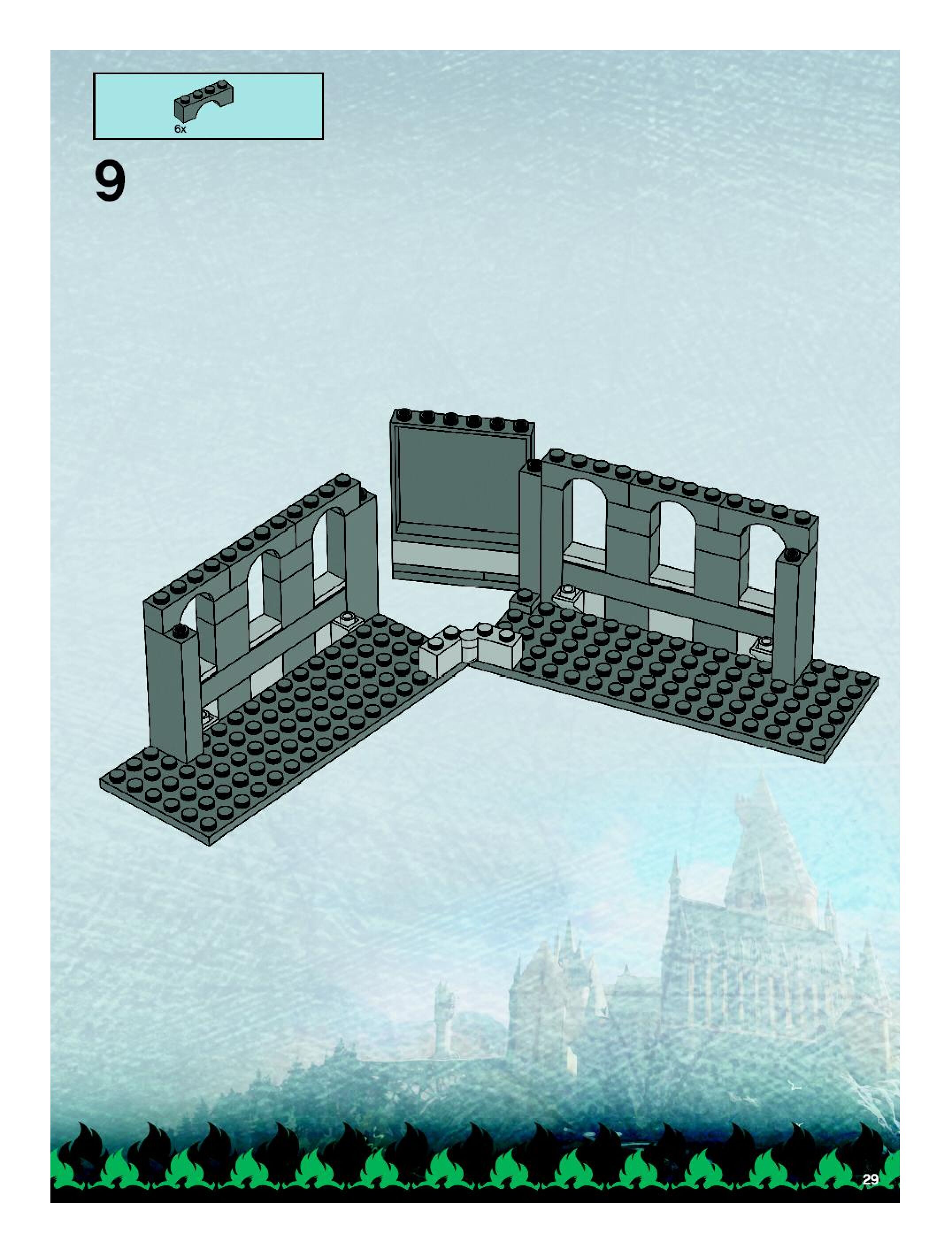 6x

9

29