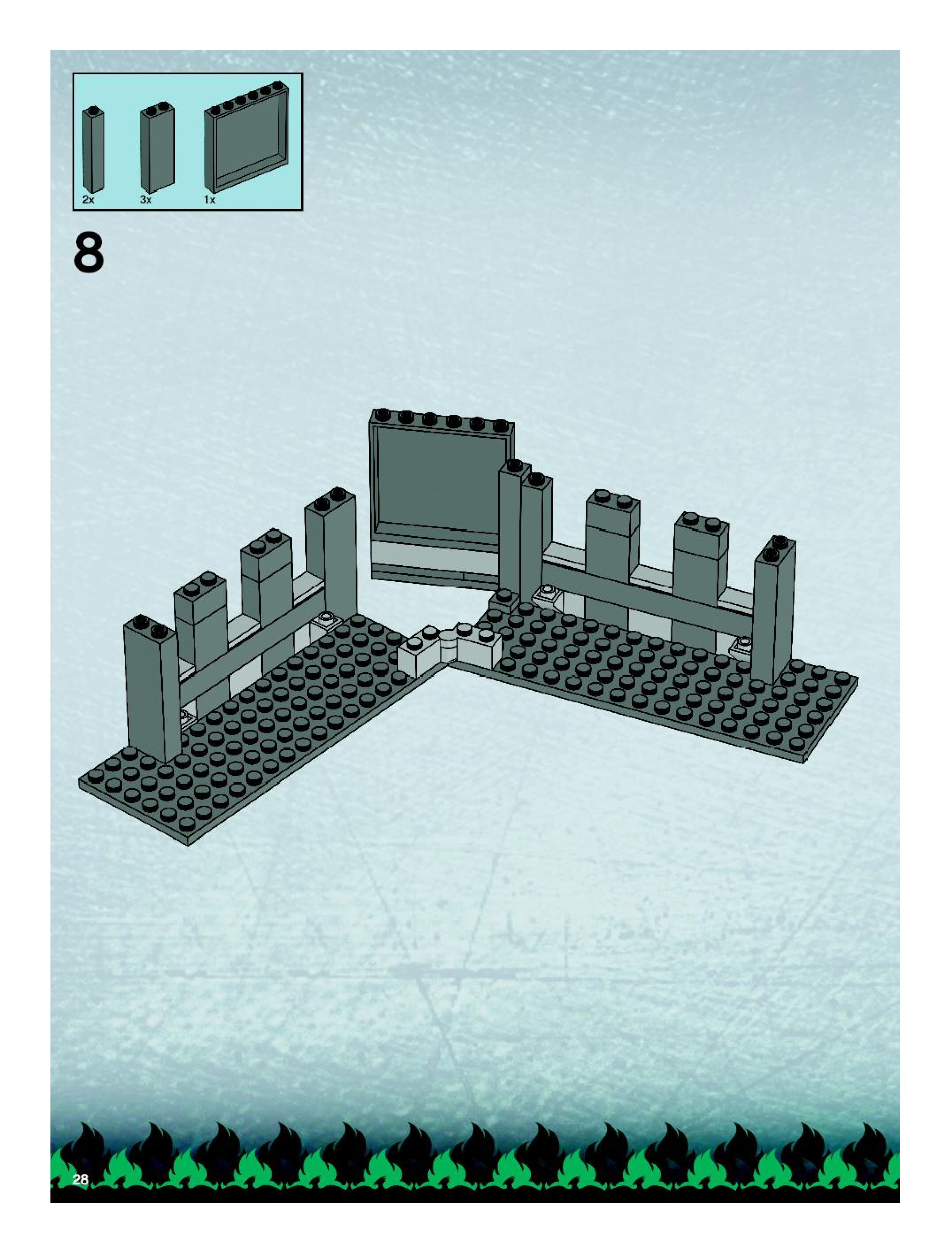 2x 3x 1x

8

28