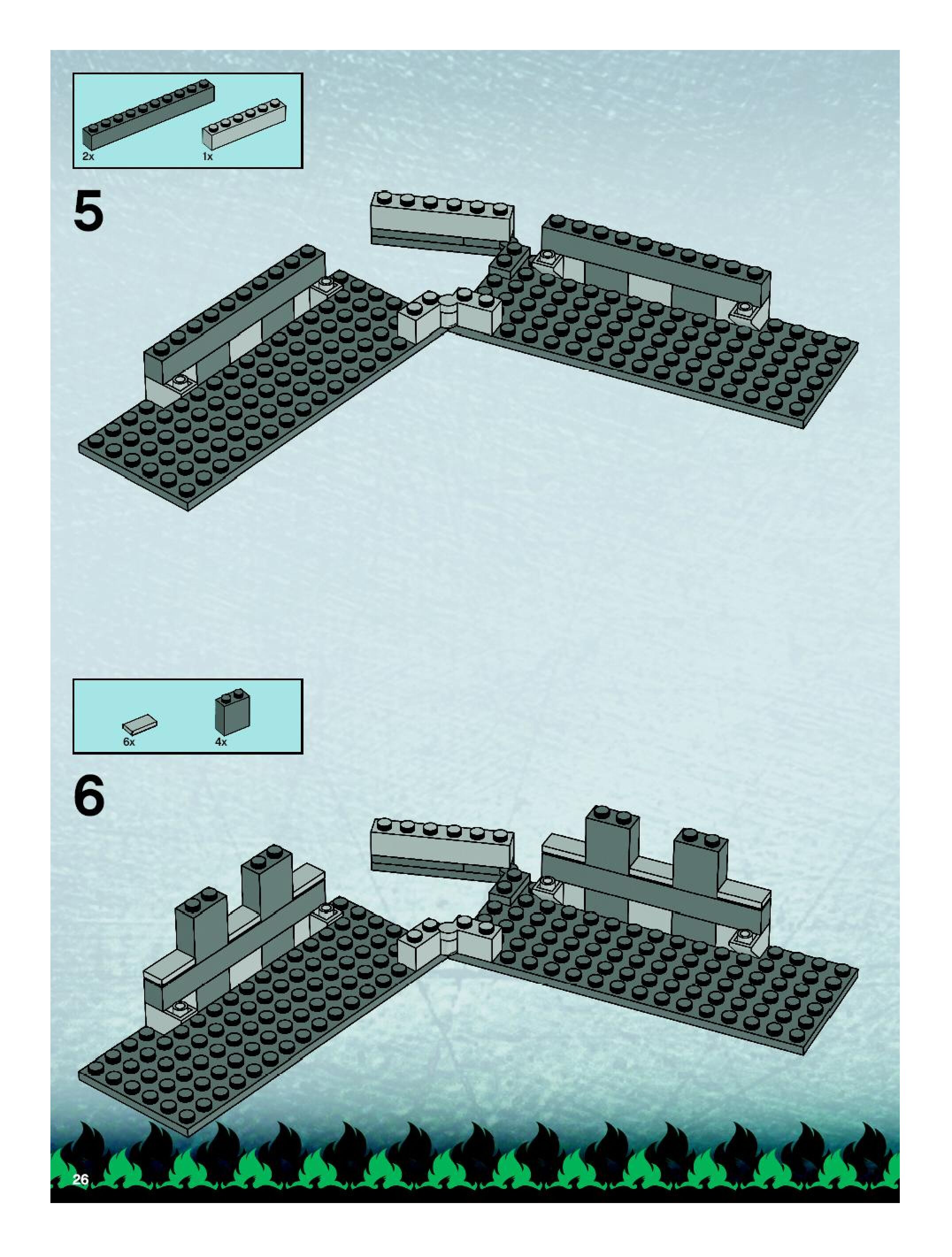 2x 1x

5

6x 4x

6

26