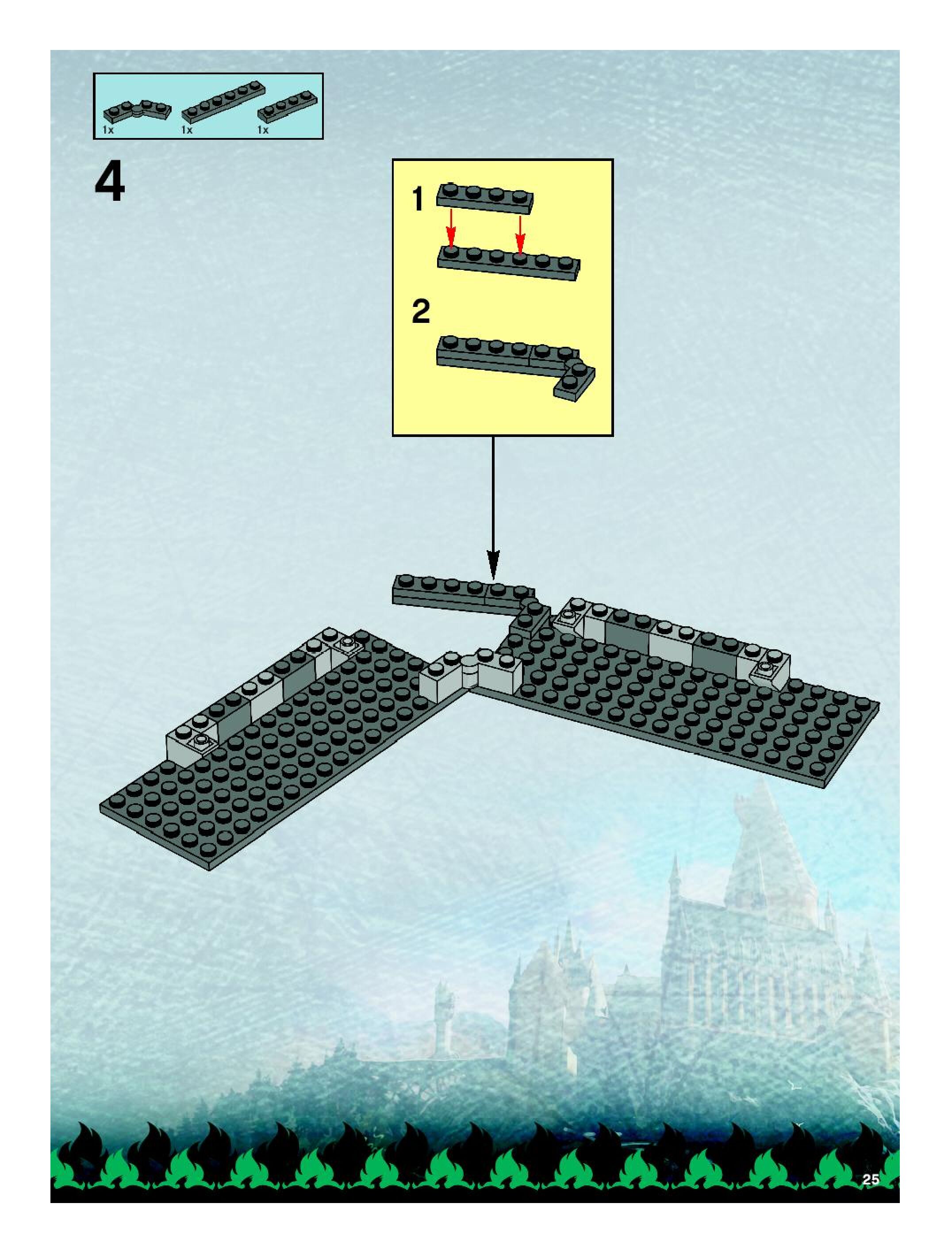 1x 1x 1x

4

1

2

25