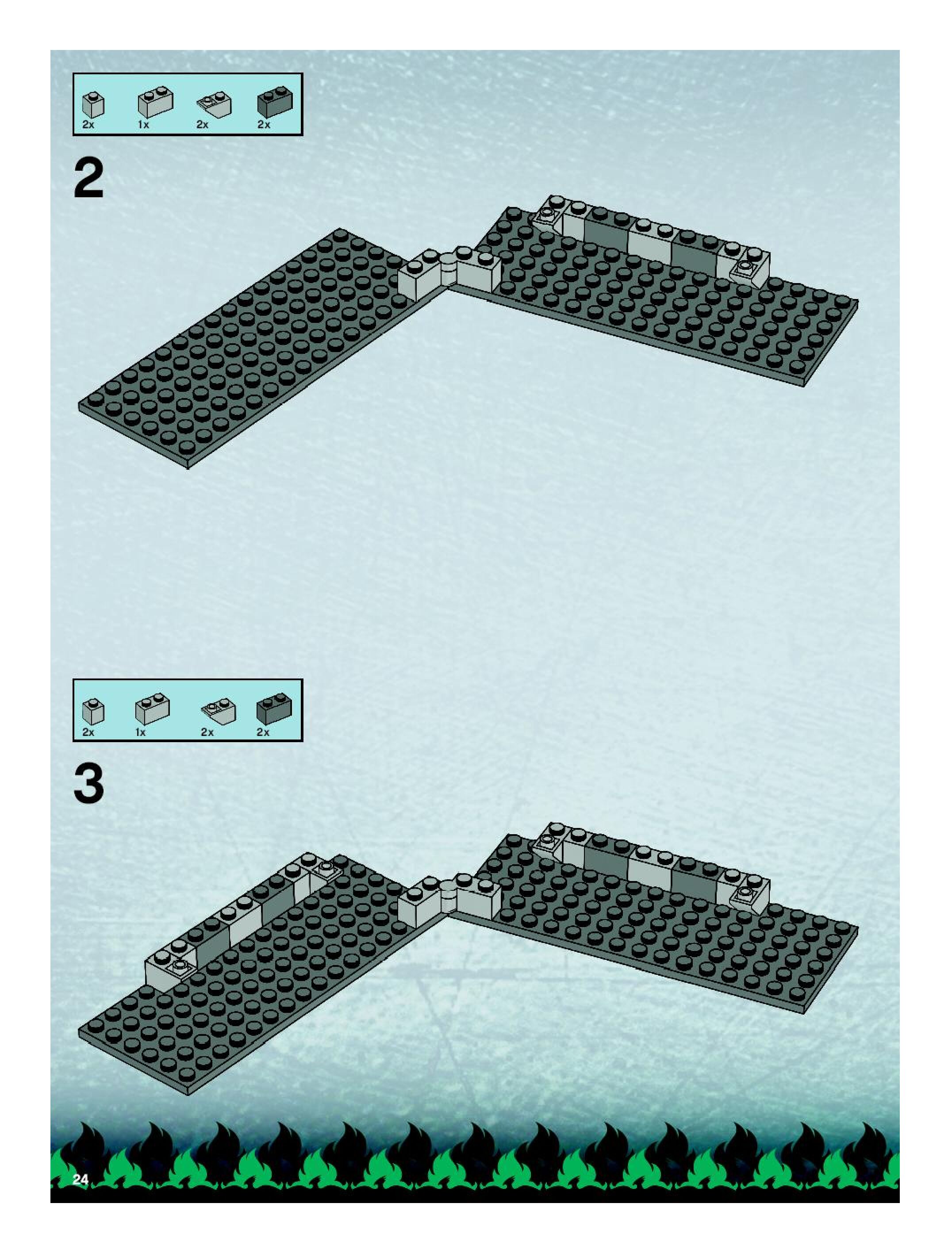 2x 1x 2x 2x

2

2x 1x 2x 2x

3

24