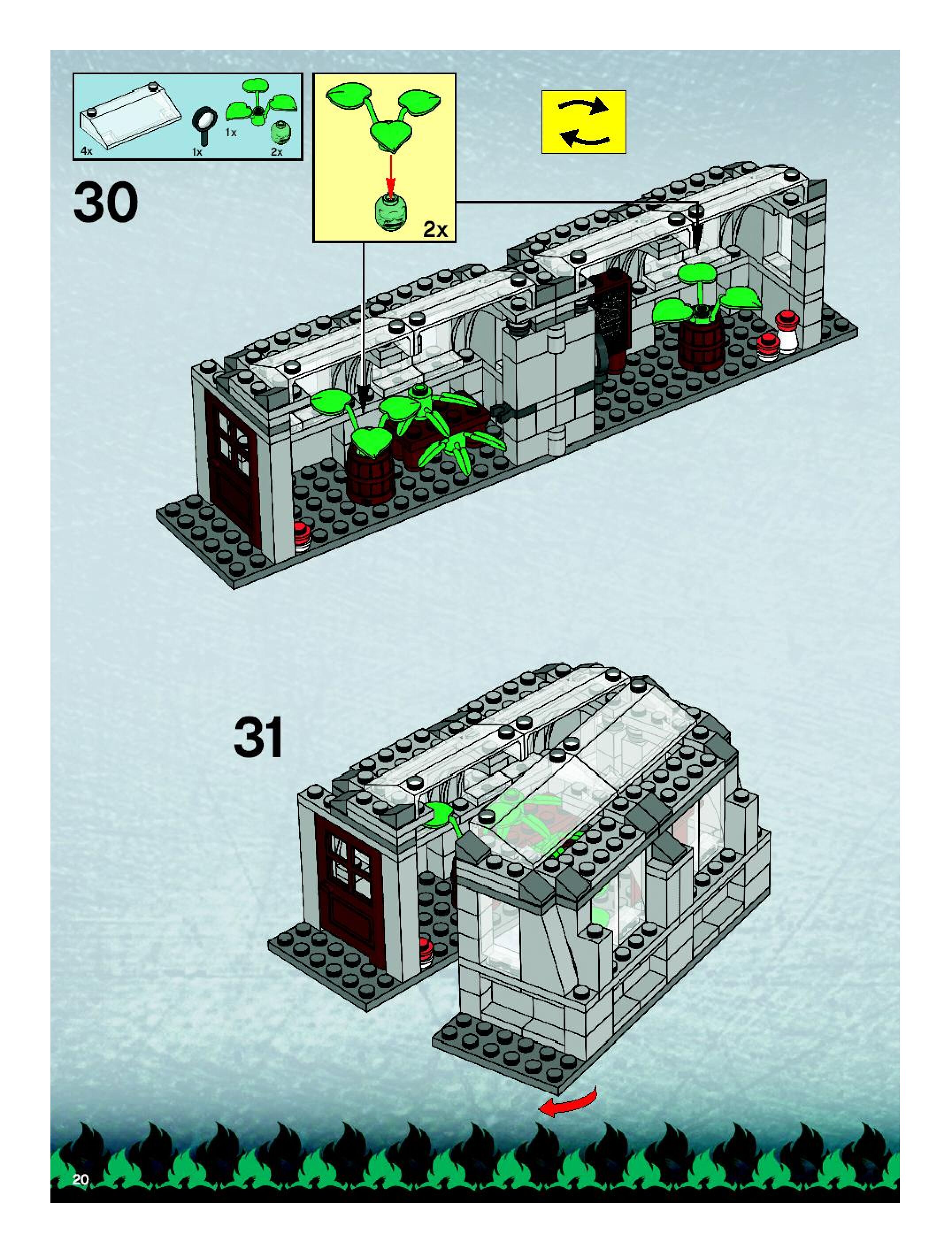 4x 1x 1x 2x

30

2x

31

20