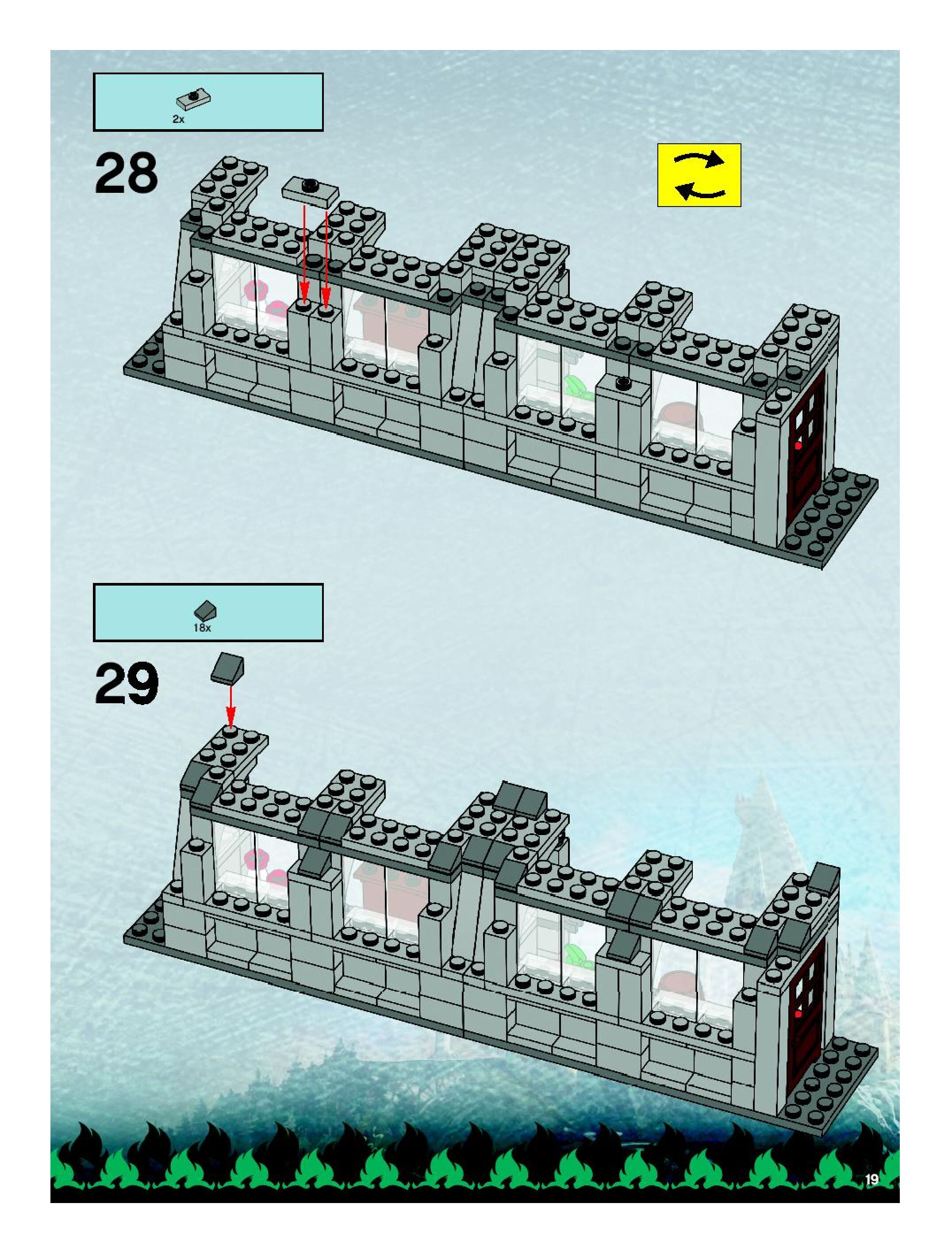 2x

28

18x

29

19