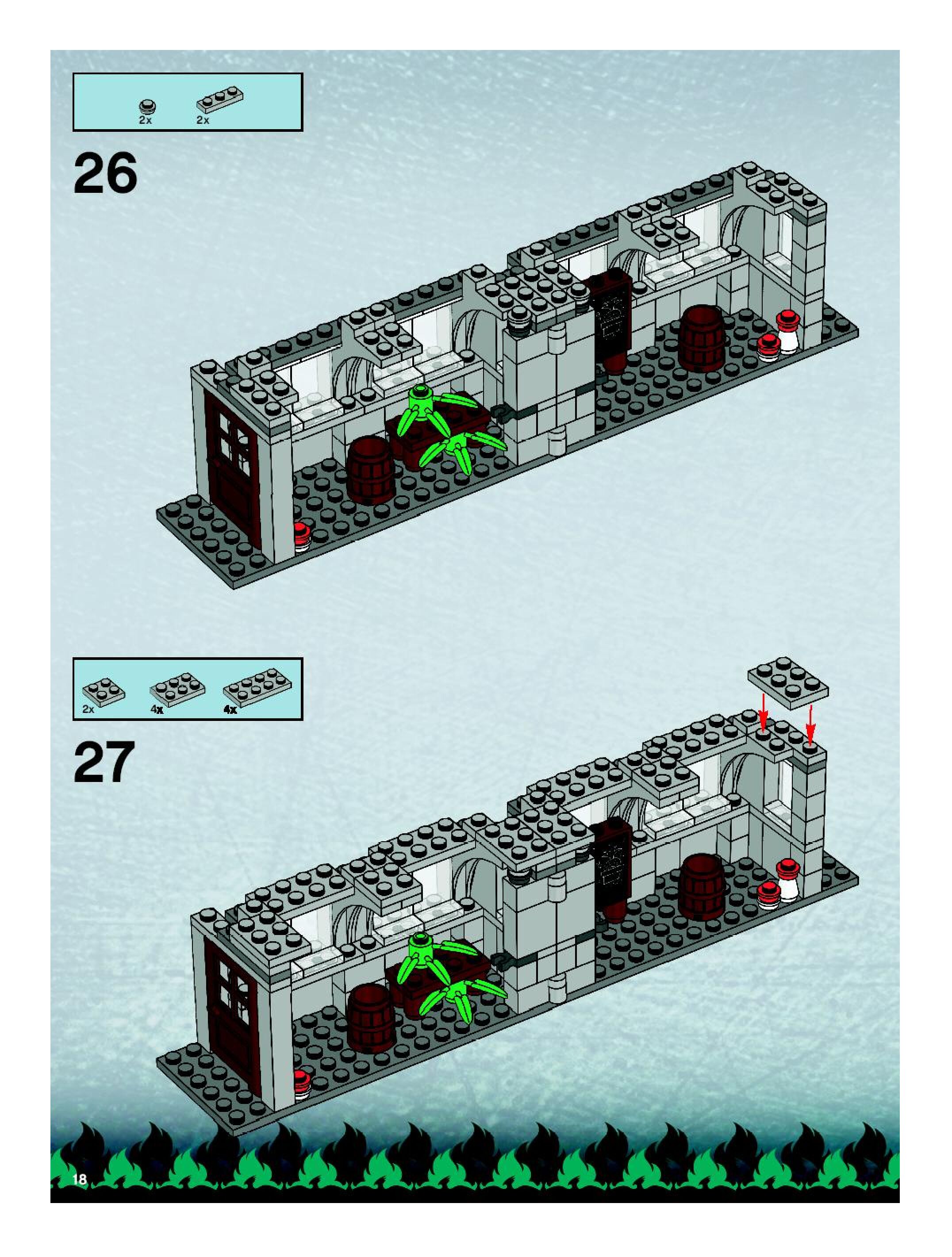 2x 2x

26

2x 4x 4x

27

18