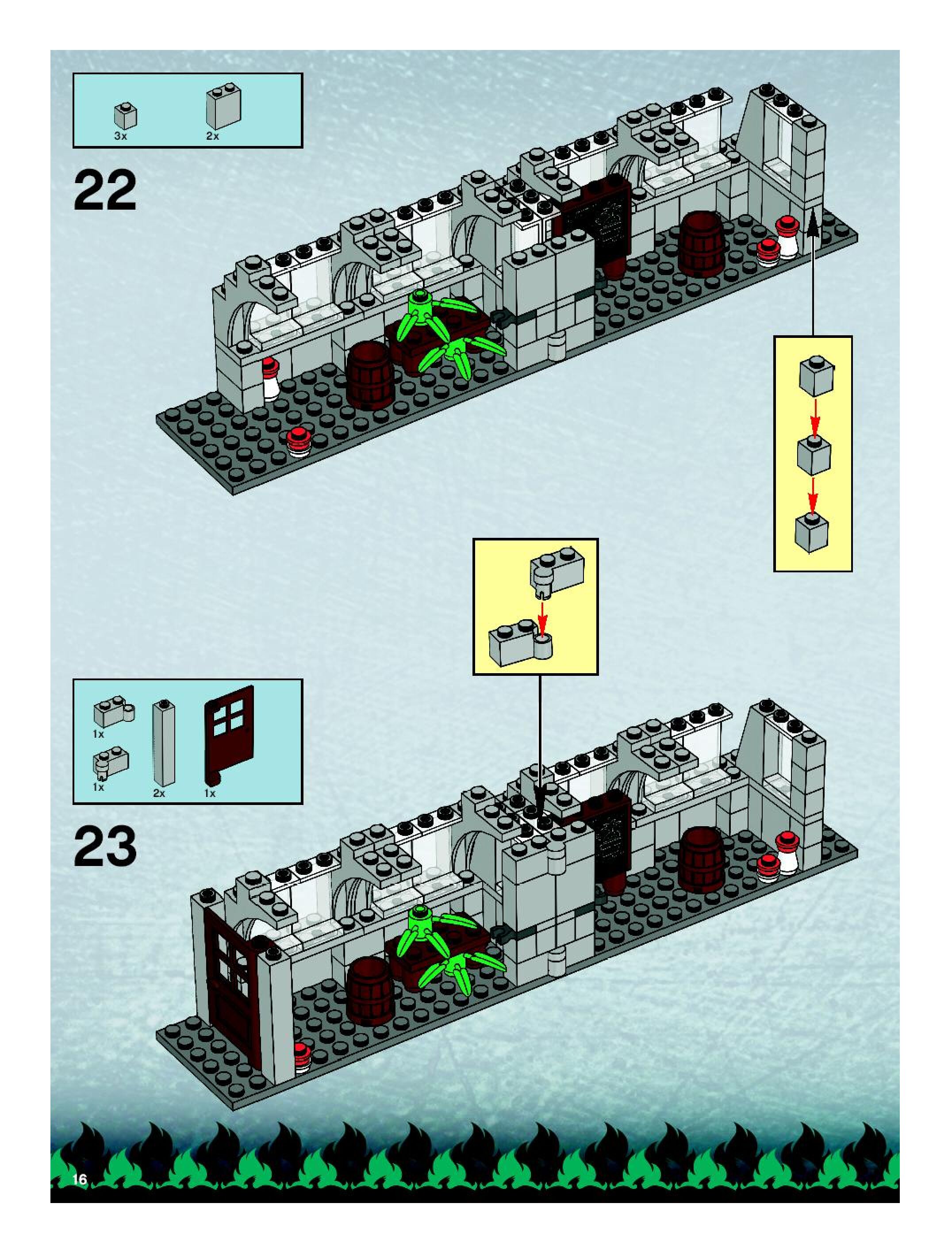 3x
2x

22

1x
1x
2x
1x

23

16