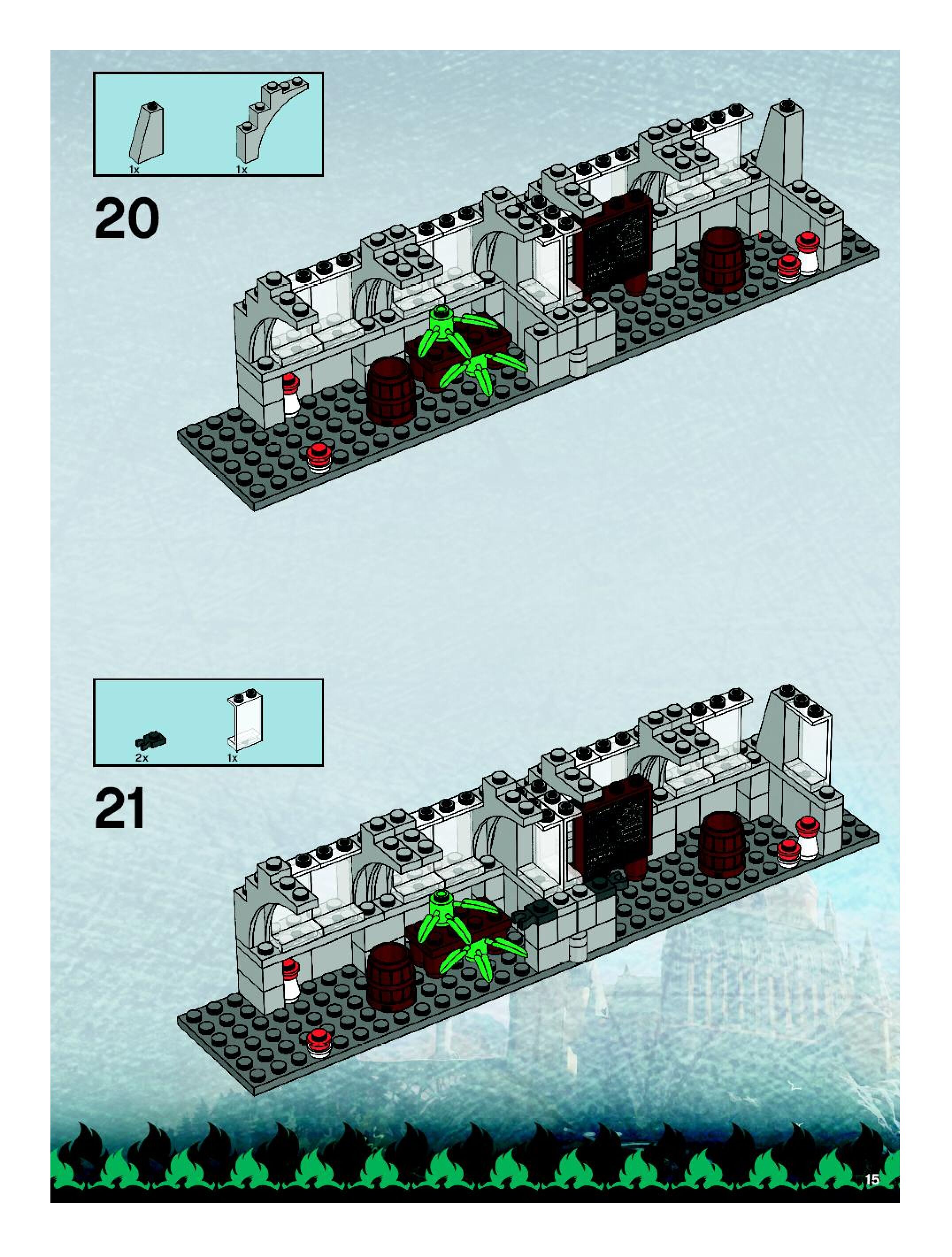 1x 1x

20

2x 1x

21

15