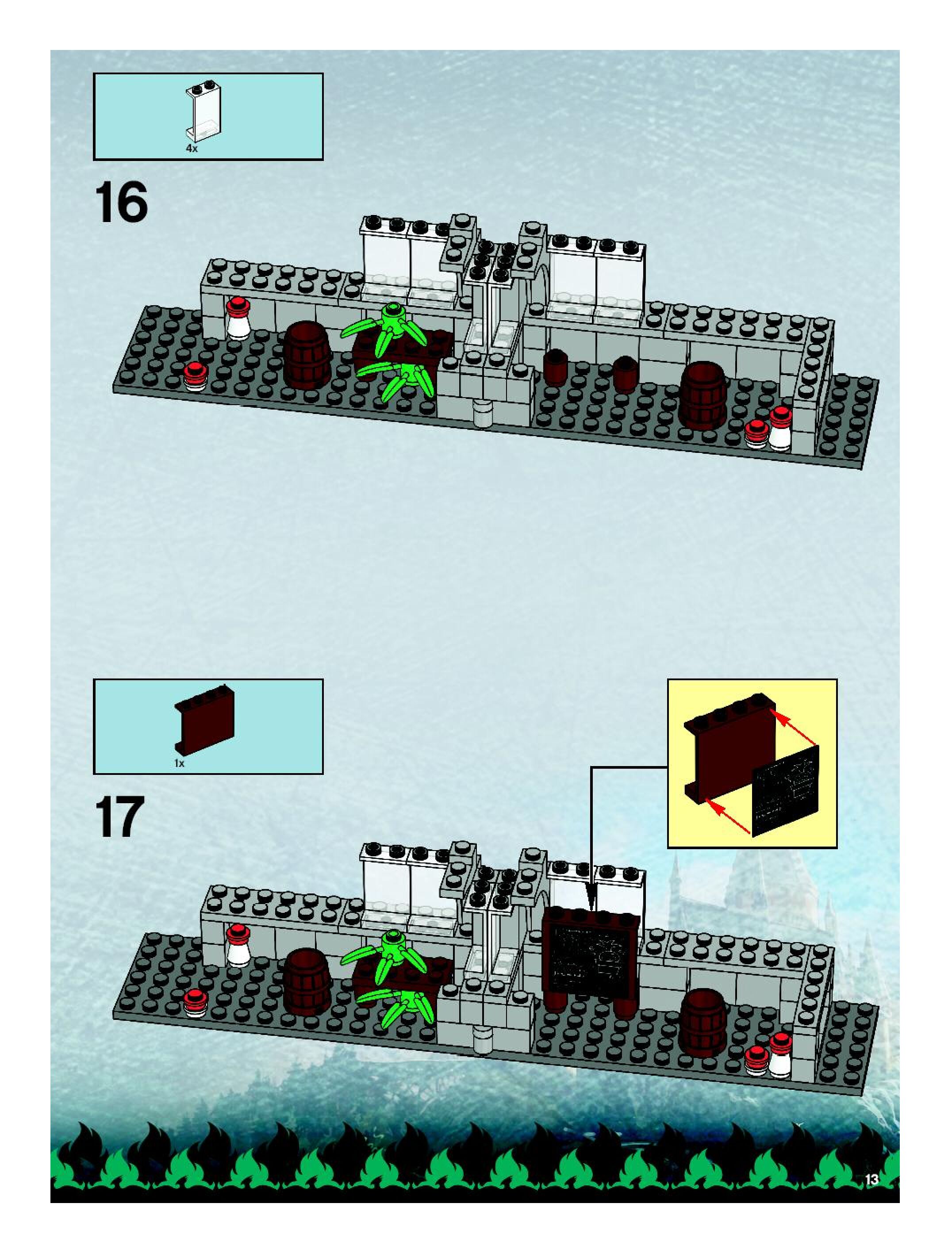 4x

16

1x

17

13