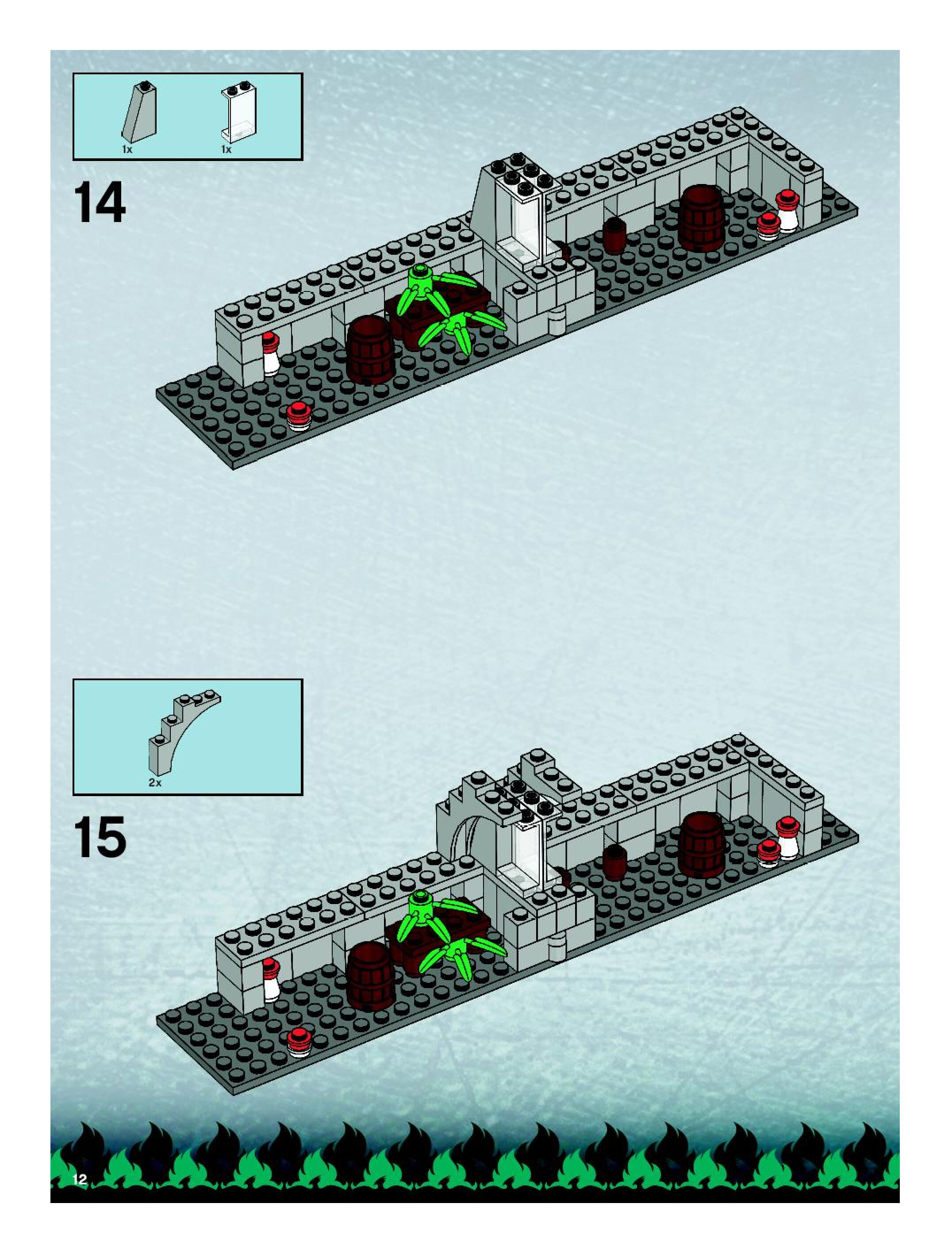 1x
1x

14

2x

15

12