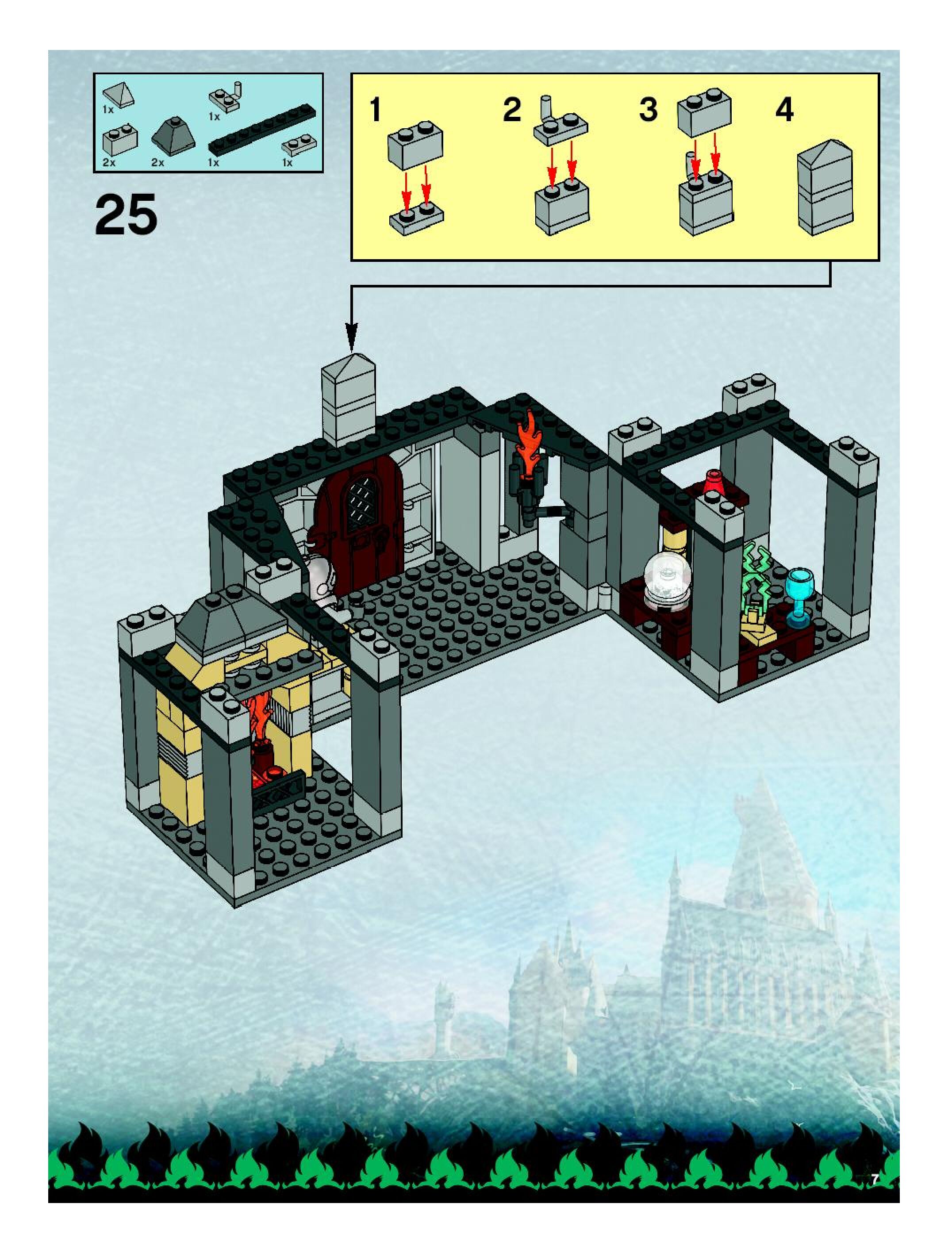 1x
1x
2x
2x
1x
1x

25

1
2
3
4

7