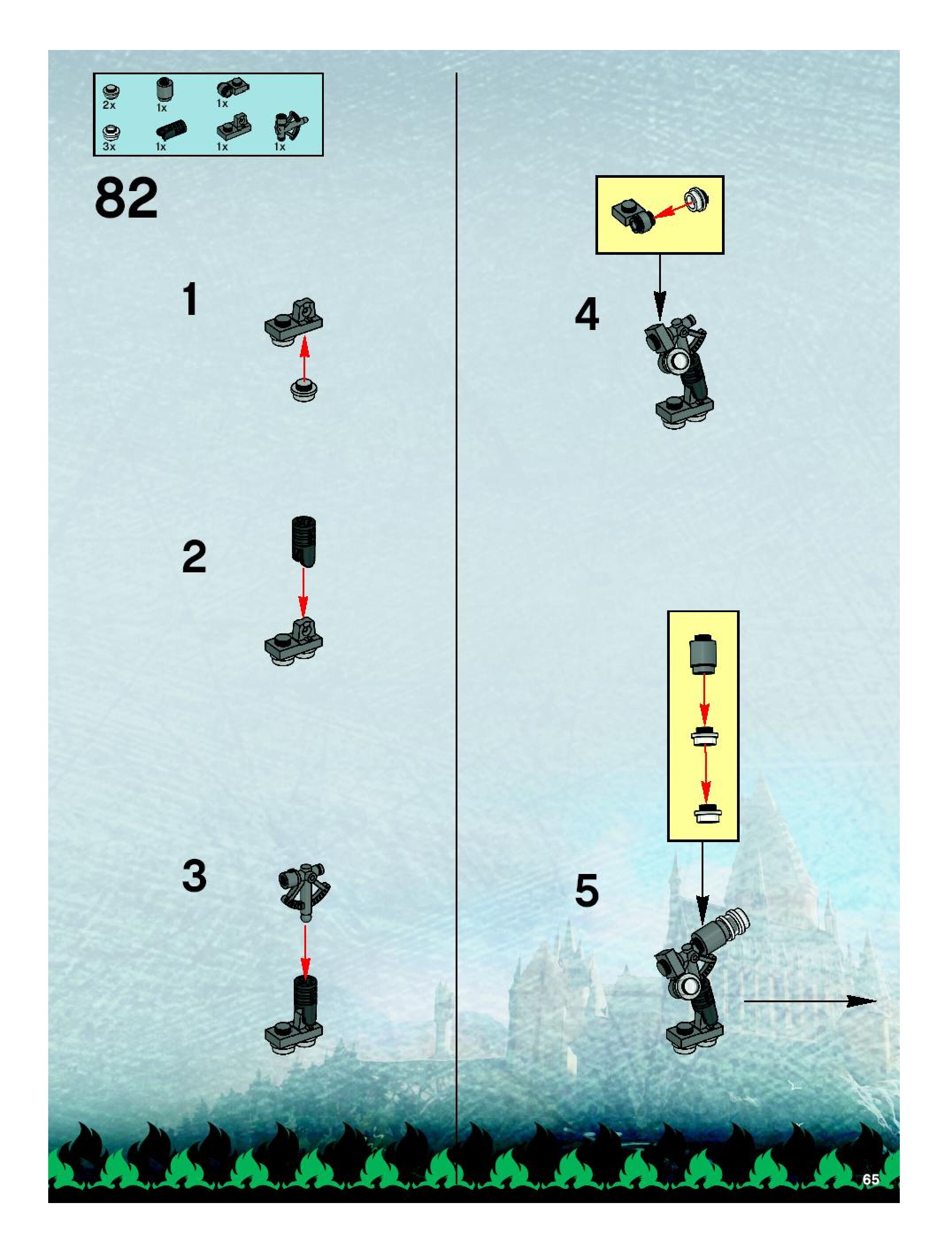 2x 1x 1x
3x 1x 1x 1x

82

1

2

3

4

5

65