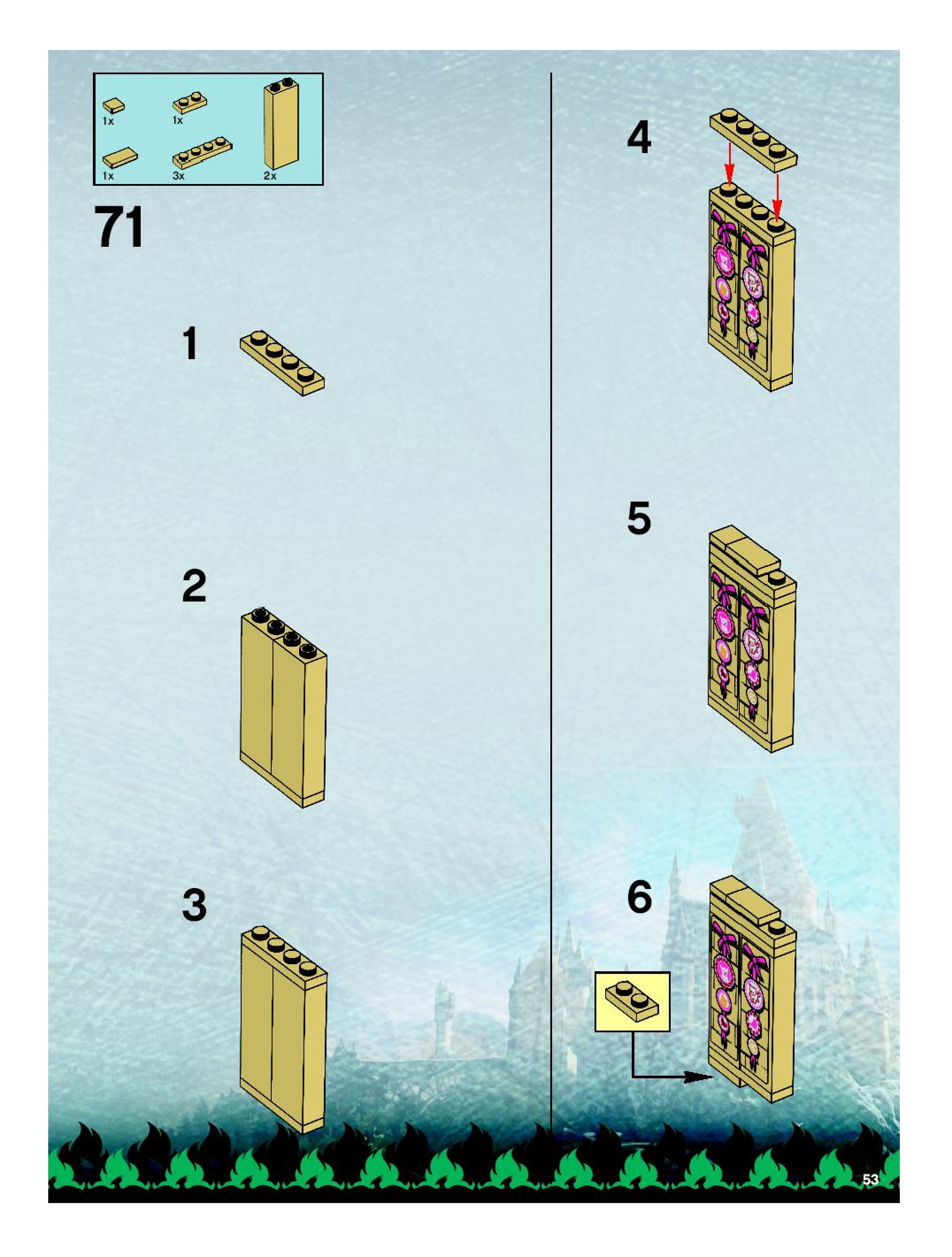 1x
1x
1x
3x
2x

71

1

2

3

4

5

6

53