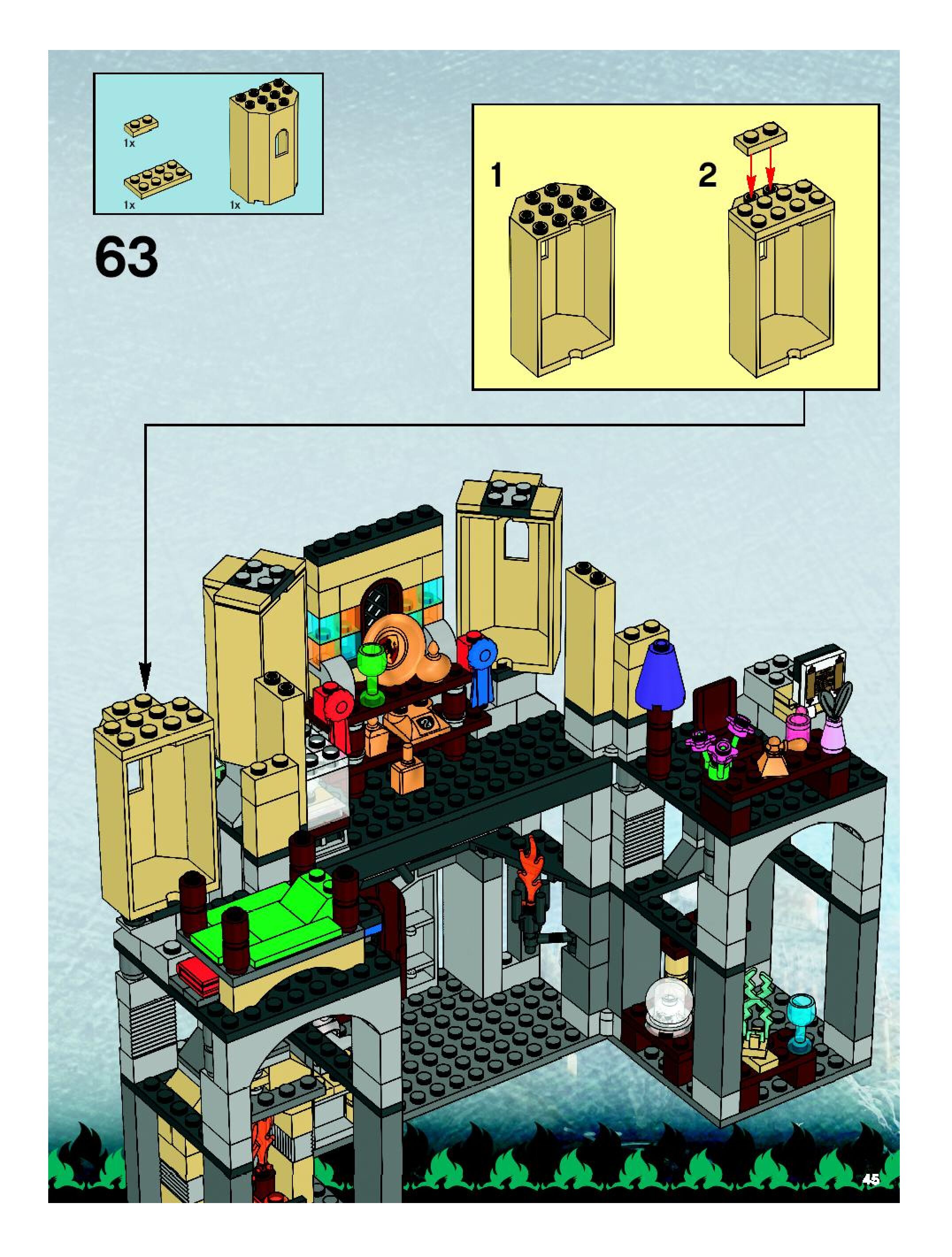 1x

1x

1x

63

1

2

45