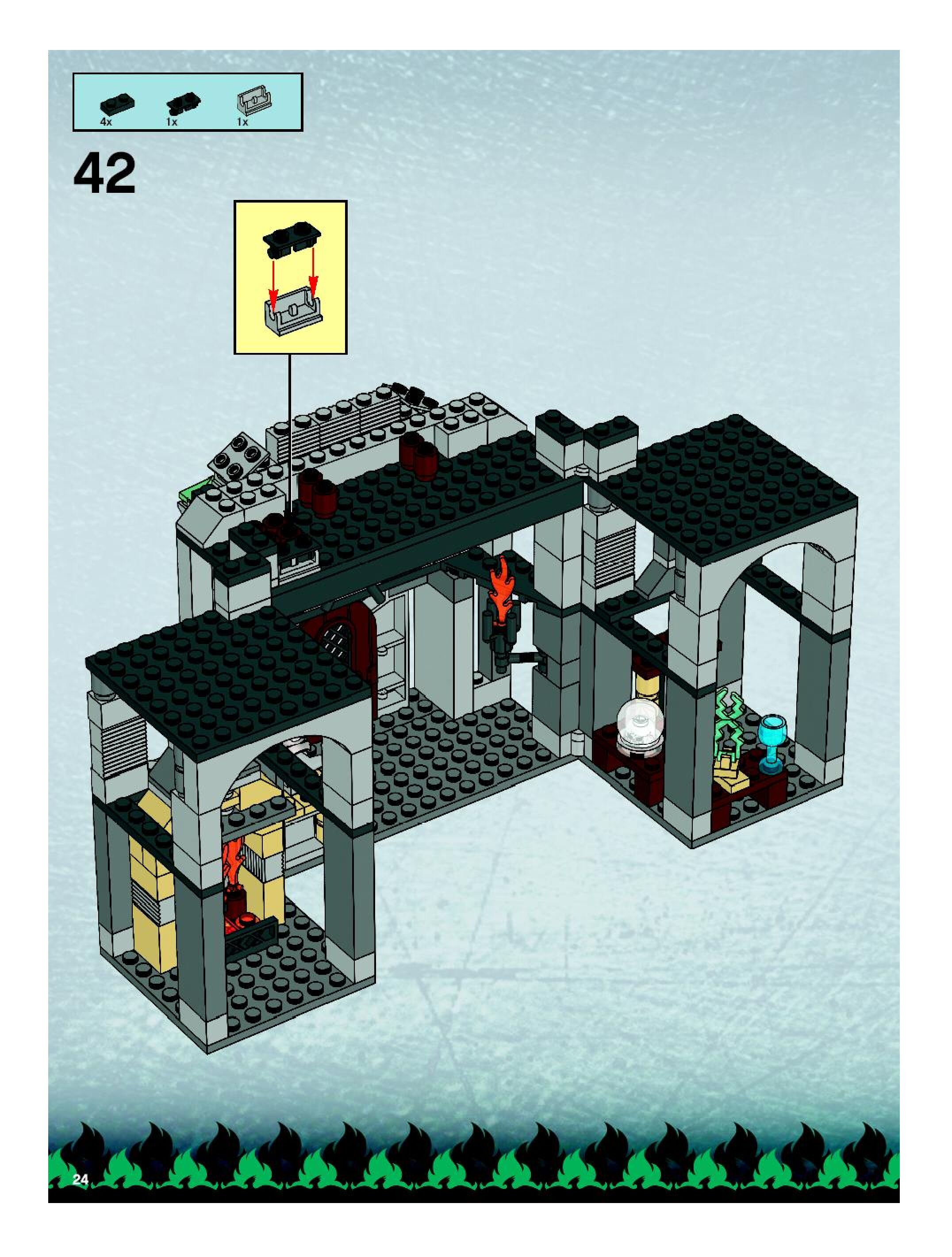 4x
1x
1x

42

24