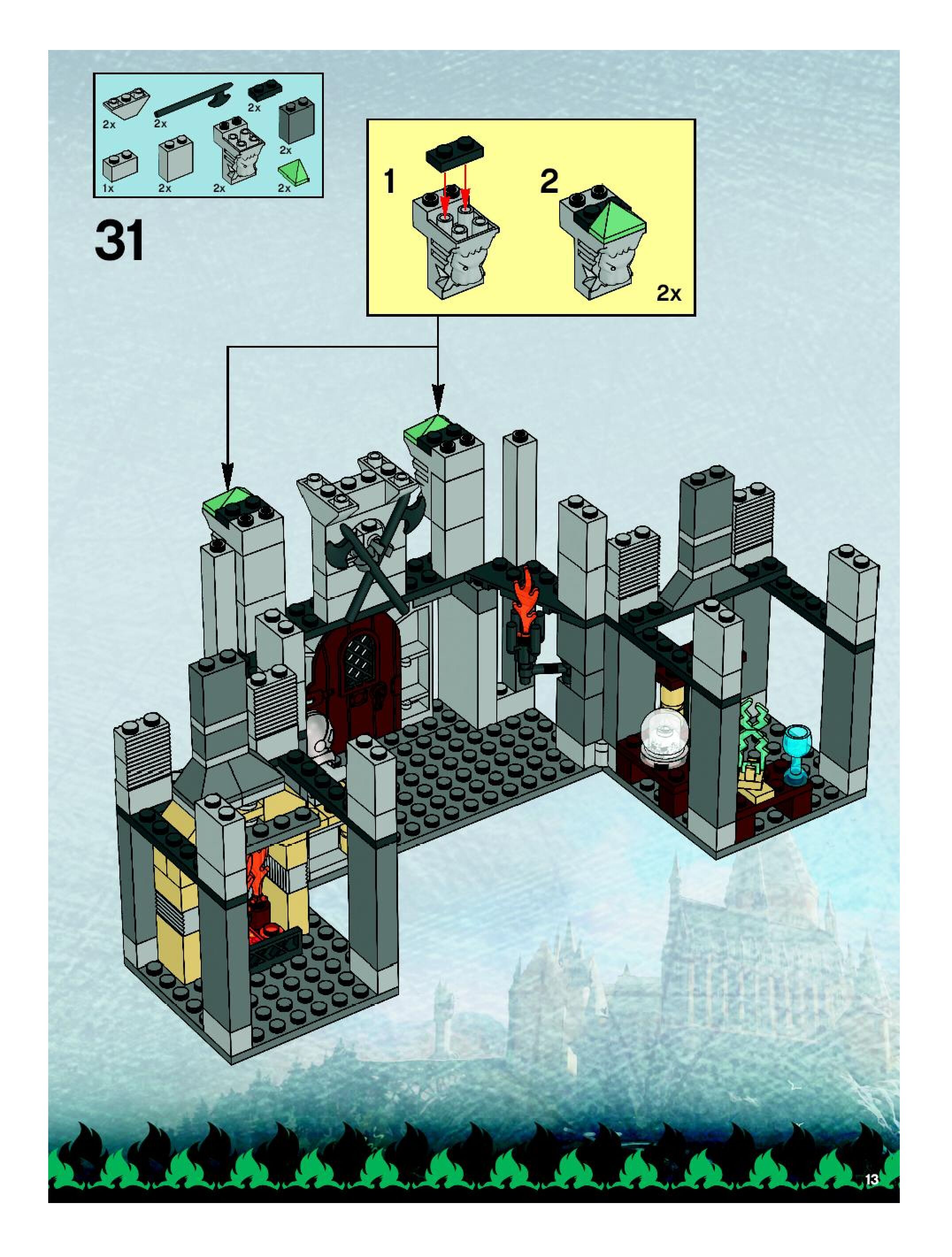 2x
2x
2x
2x
1x
2x
2x
2x

31

1
2
2x

13