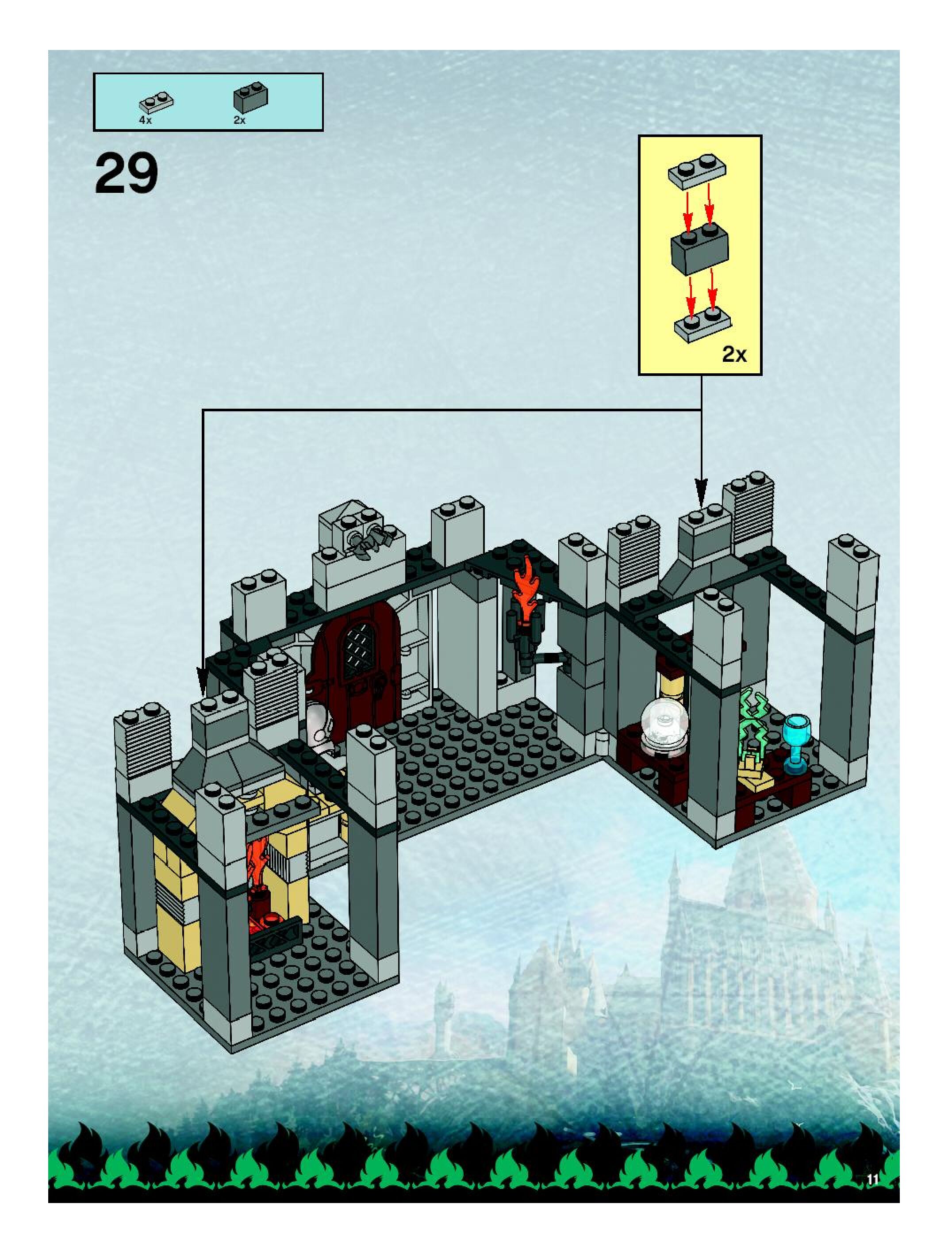 4x
2x

29

2x

11