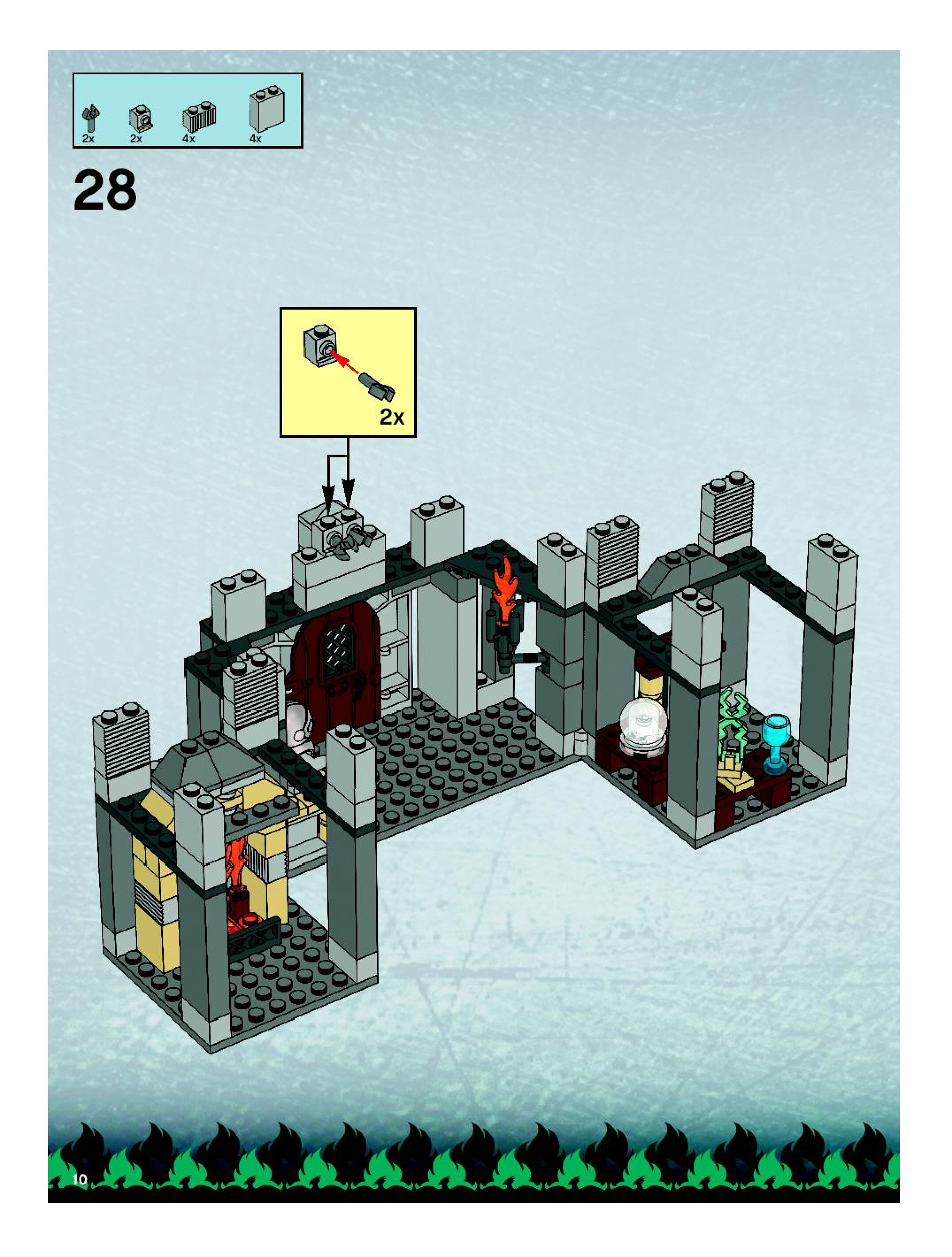 2x 2x 4x 4x

28

2x

10