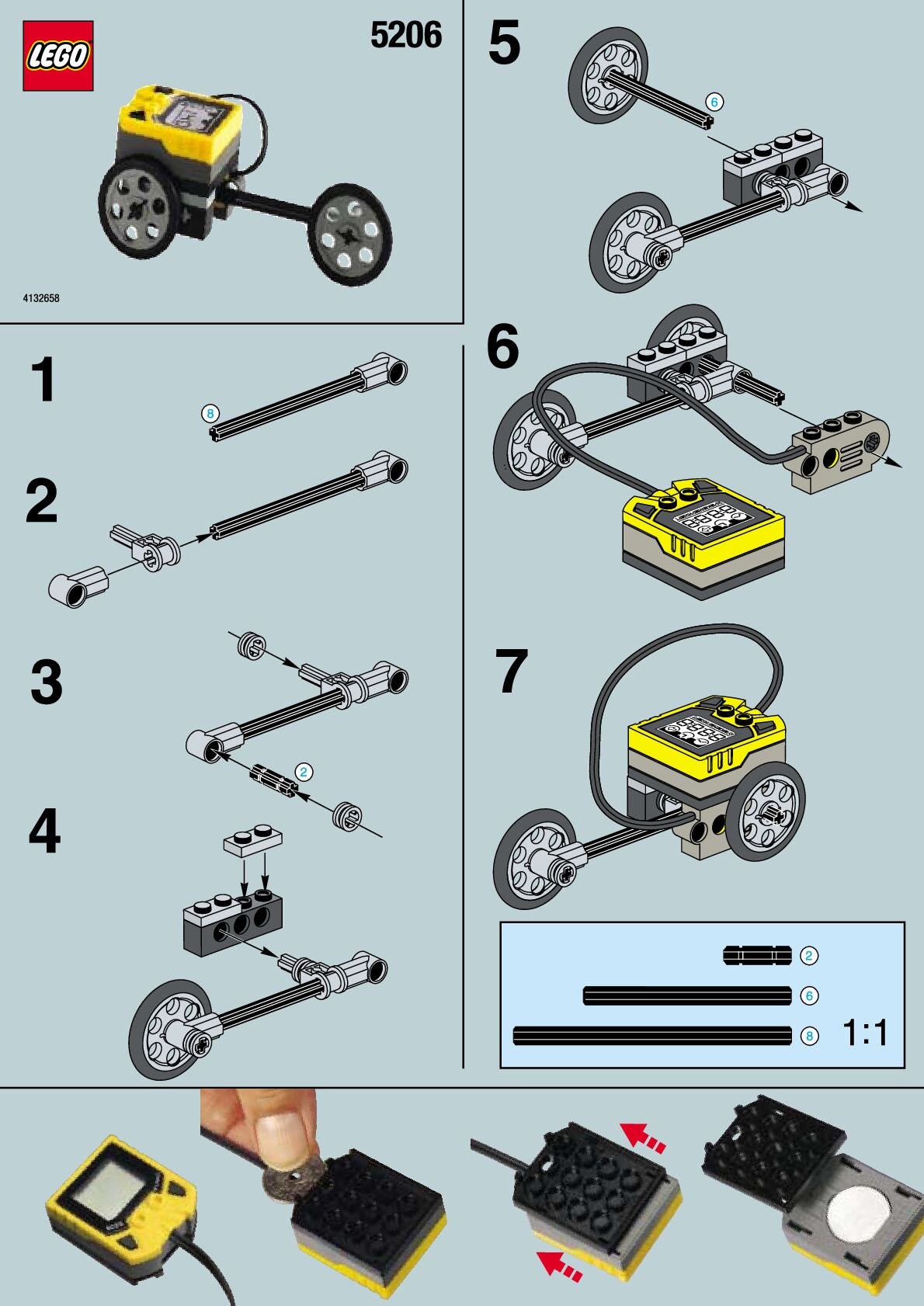 LEGO

5206

4132658

1

8

2

3

2

4

5

6

6

7

2

6

8

1:1