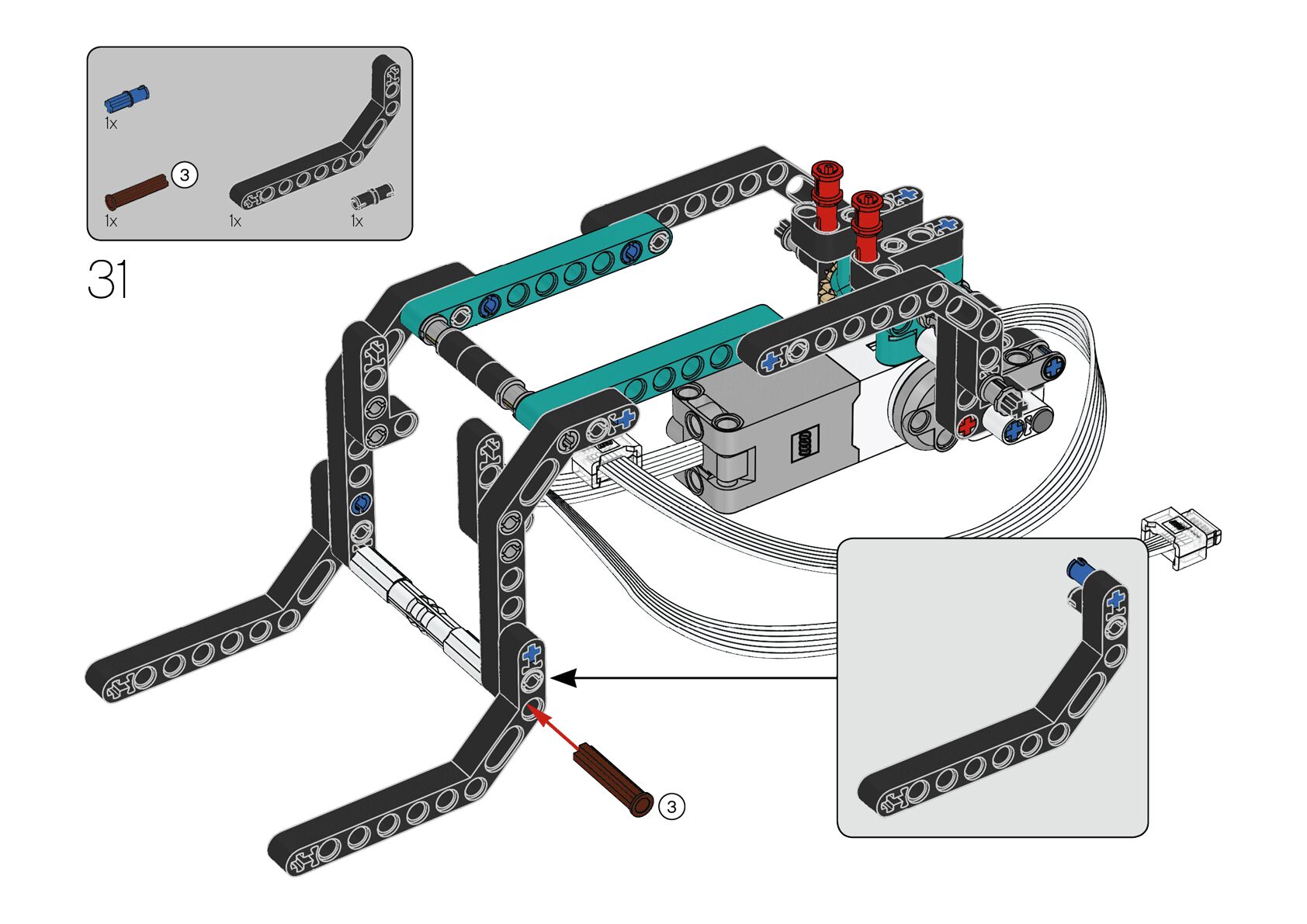 1x

3

1x

1x

1x

31

3